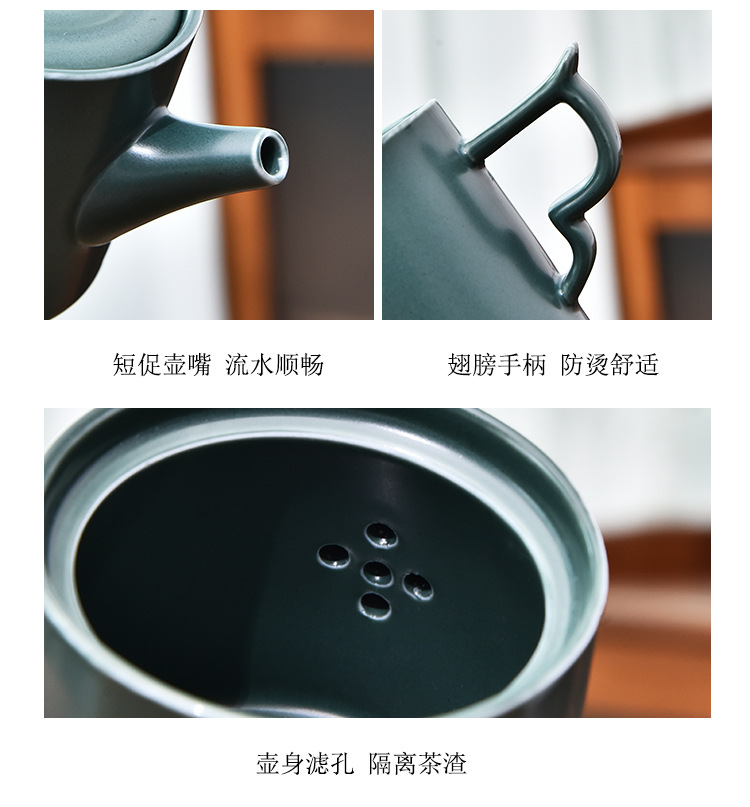 短促壶嘴 流水顺畅

翅膀手柄 防烫舒适

壶身滤孔 隔离茶渣