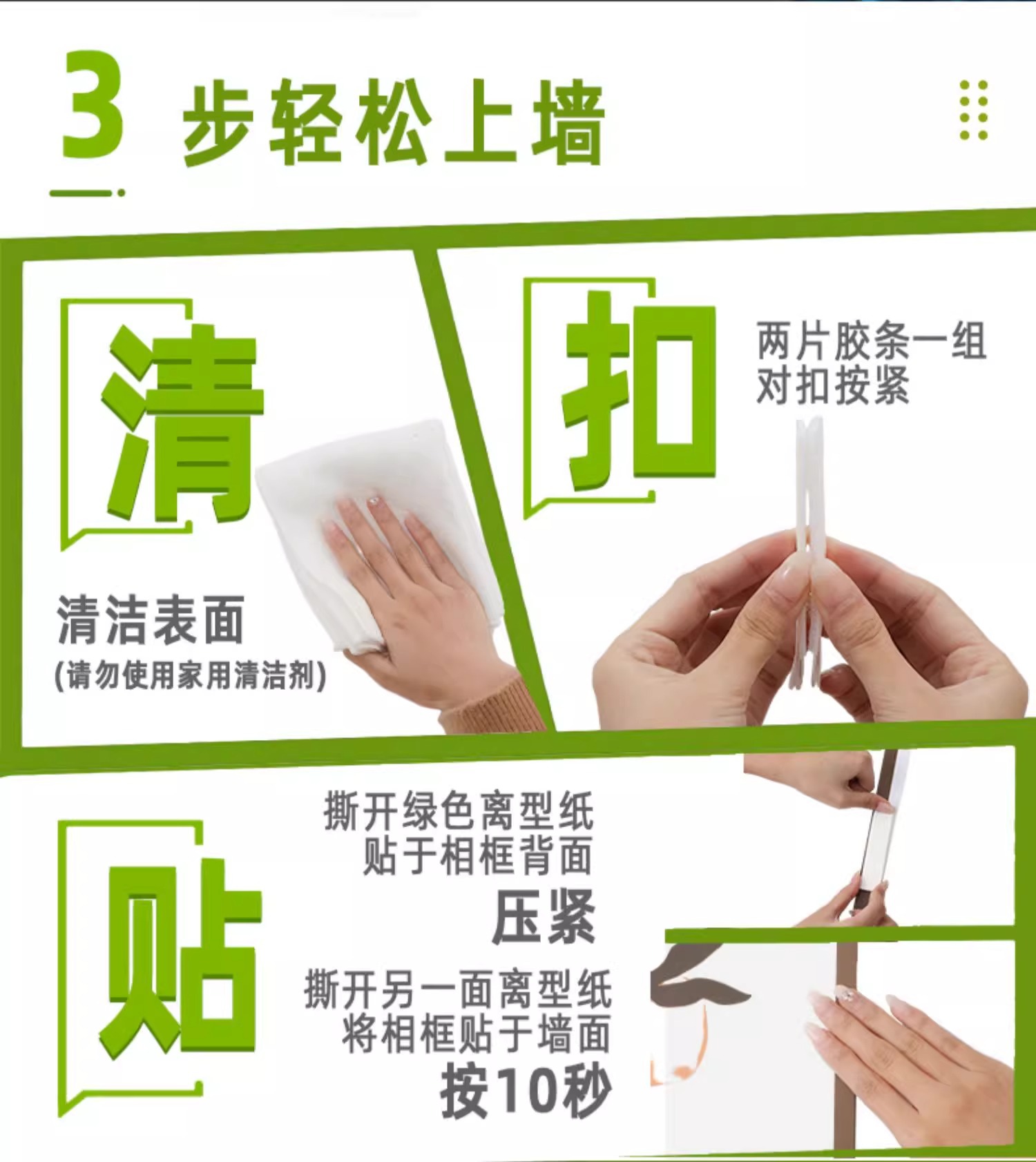 3 步轻松上墙

清

清洁表面
(请勿使用家用清洁剂)

扣

两片胶条一组
对扣按紧

贴

撕开绿色离型纸
贴于相框背面
压紧
撕开另一面离型纸
将相框贴于墙面
按10秒