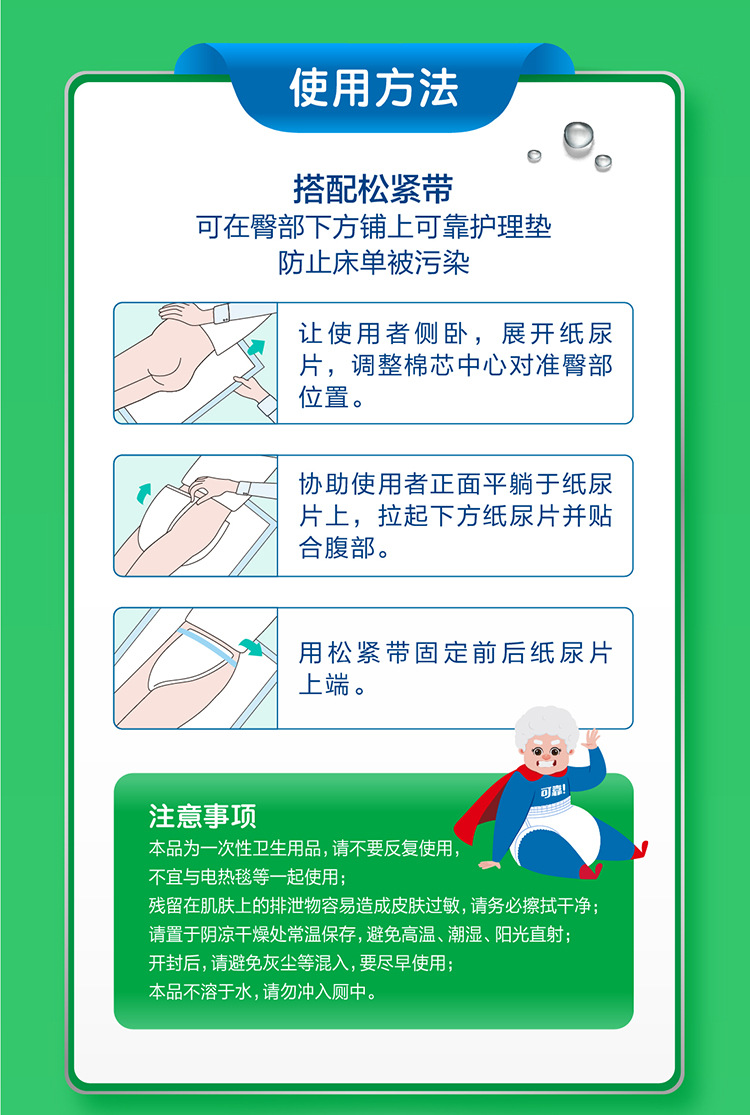 使用方法

搭配松紧带
可在臀部下方铺上可靠护理垫
防止床单被污染

让使用者侧卧，展开纸尿片，调整棉芯中心对准臀部位置。

协助使用者正面平躺于纸尿片上，拉起下方纸尿片并贴合腹部。

用松紧带固定前后纸尿片上端。

可靠!

注意事项
本品为一次性卫生用品，请不要反复使用，
不宜与电热毯等一起使用；
残留在肌肤上的排泄物容易造成皮肤过敏，请务必擦拭干净；
请置于阴凉干燥处常温保存，避免高温、潮湿、阳光直射；
开封后，请避免灰尘等混入，要尽早使用；
本品不溶于水，请勿冲入厕中。