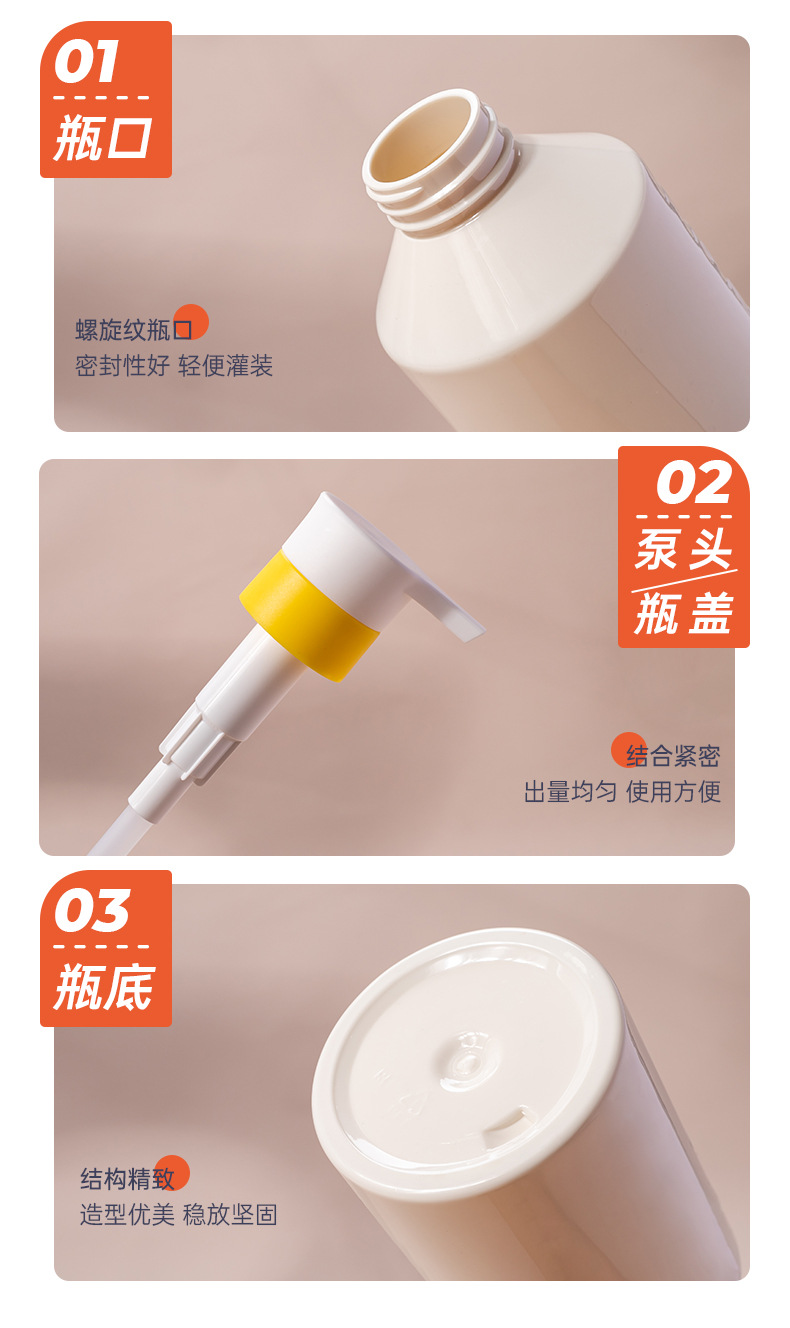 01
瓶口

螺旋纹瓶口
密封性好 轻便灌装

02
泵头
瓶盖

结合紧密
出量均匀 使用方便

03
瓶底

结构精致
造型优美 稳放坚固