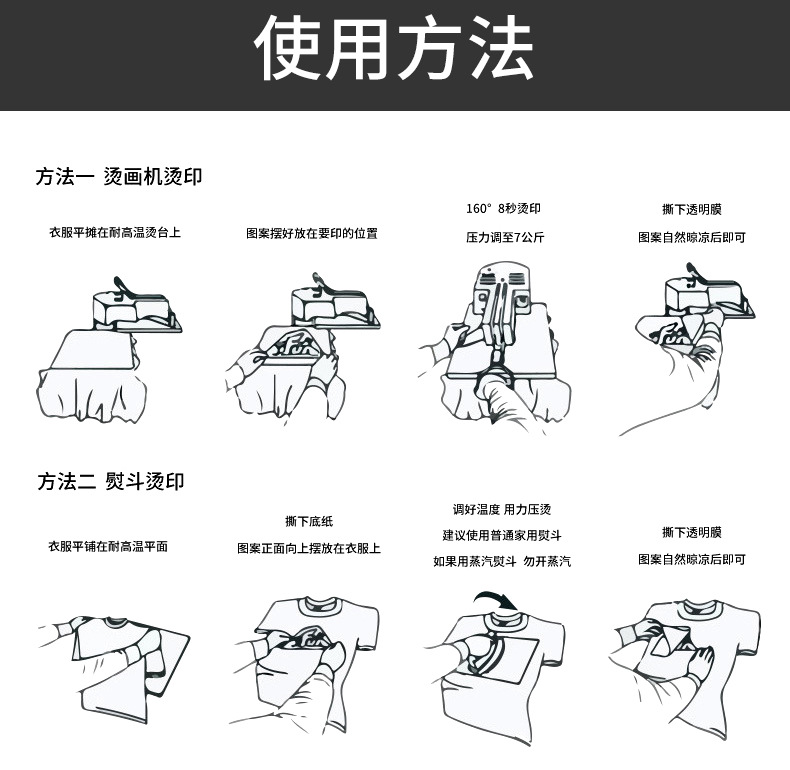 使用方法

方法一 烫画机烫印

衣服平摊在耐高温烫台上

图案摆好放在要印的位置

160° 8秒烫印

压力调至7公斤

撕下透明膜

图案自然晾凉后即可

方法二 熨斗烫印

衣服平铺在耐高温平面

撕下底纸

图案正面向上摆放在衣服上

调好温度 用力压烫

建议使用普通家用熨斗

如果用蒸汽熨斗 勿开蒸汽

撕下透明膜

图案自然晾凉后即可