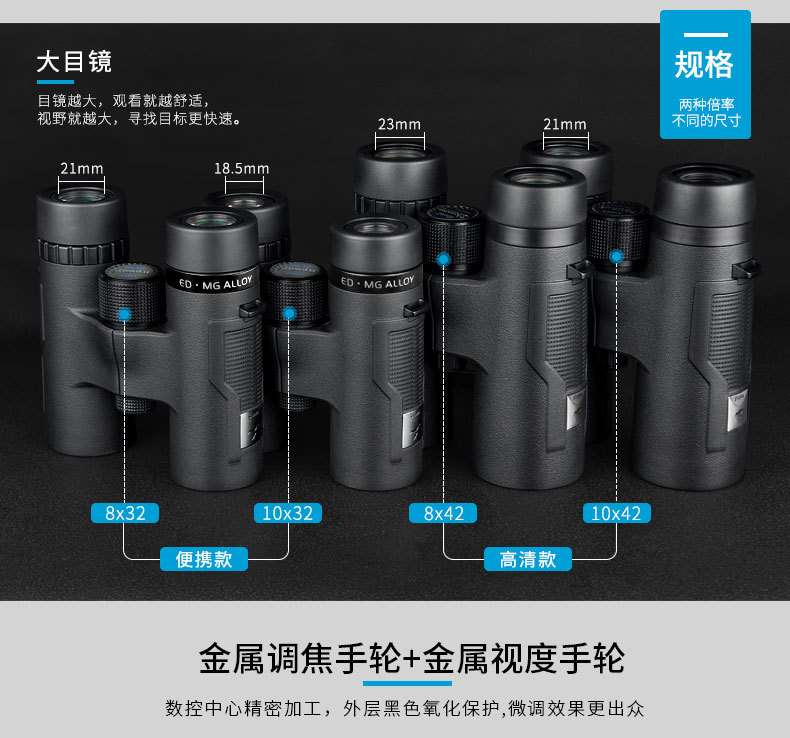 大目镜

目镜越大，观看就越舒适，
视野就越大，寻找目标更快速。

规格
两种倍率
不同的尺寸

21mm
18.5mm
23mm
21mm

ED · MG ALLOY
ED · MG ALLOY

8x32
10x32
8x42
10x42

便携款
高清款

金属调焦手轮+金属视度手轮

数控中心精密加工，外层黑色氧化保护,微调效果更出众