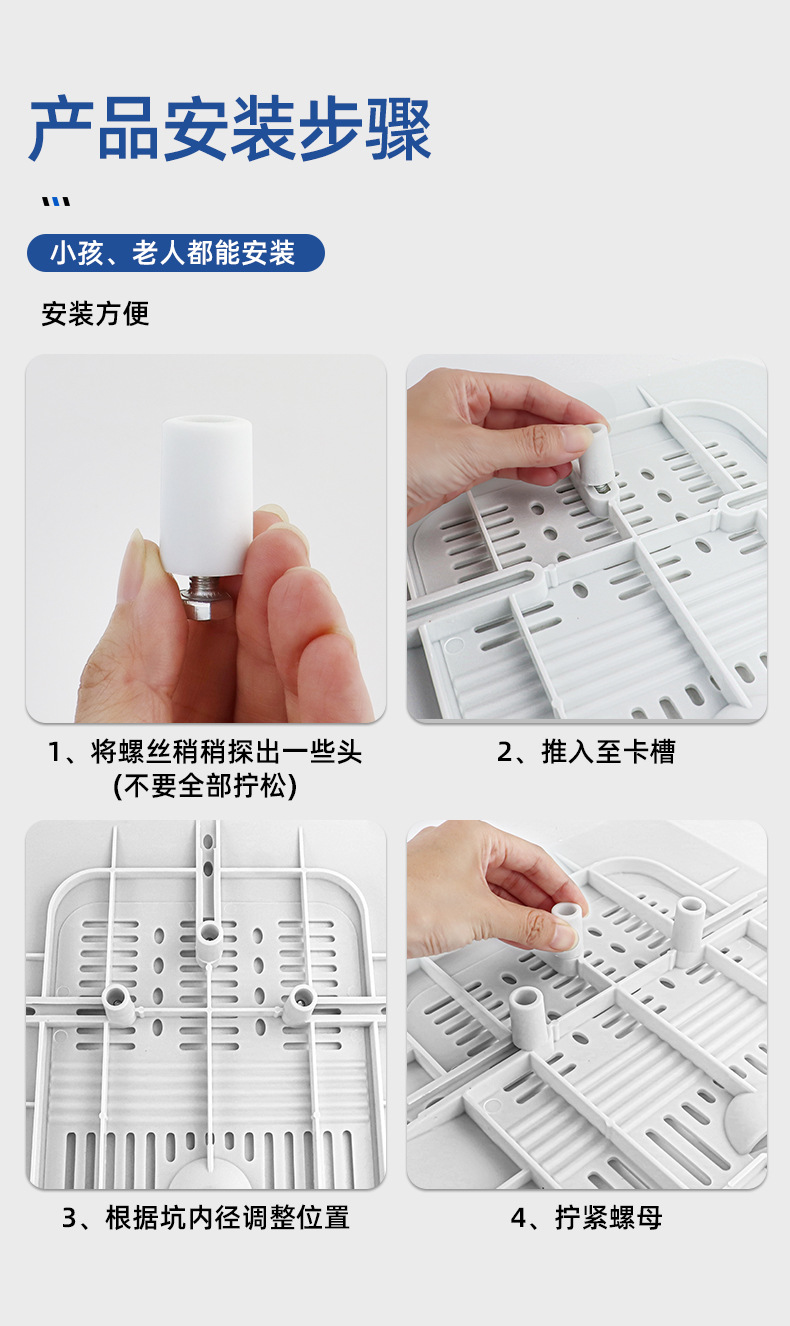 产品安装步骤

小孩、老人都能安装

安装方便

1、将螺丝稍稍探出一些头
(不要全部拧松)

2、推入至卡槽

3、根据坑内径调整位置

4、拧紧螺母