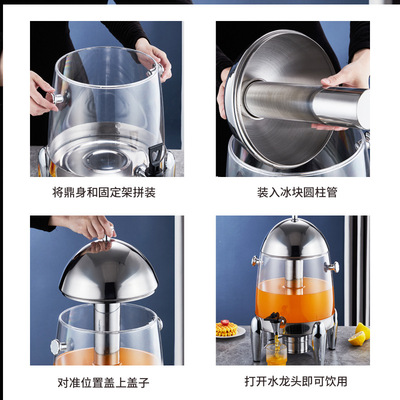 将鼎身和固定架拼装

装入冰块圆柱管

对准位置盖上盖子

打开水龙头即可饮用