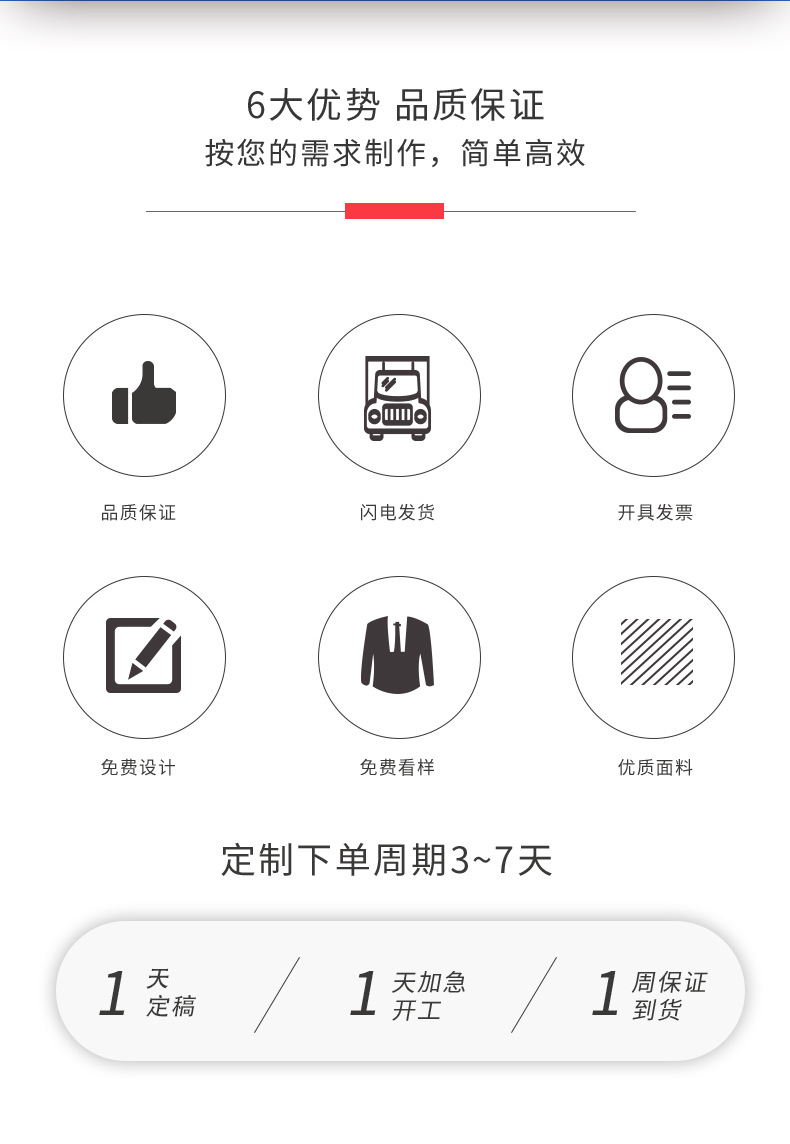 6大优势 品质保证
按您的需求制作，简单高效

品质保证

闪电发货

开具发票

免费设计

免费看样

优质面料

定制下单周期3~7天

1 天
定稿

1 天加急
开工

1 周保证
到货