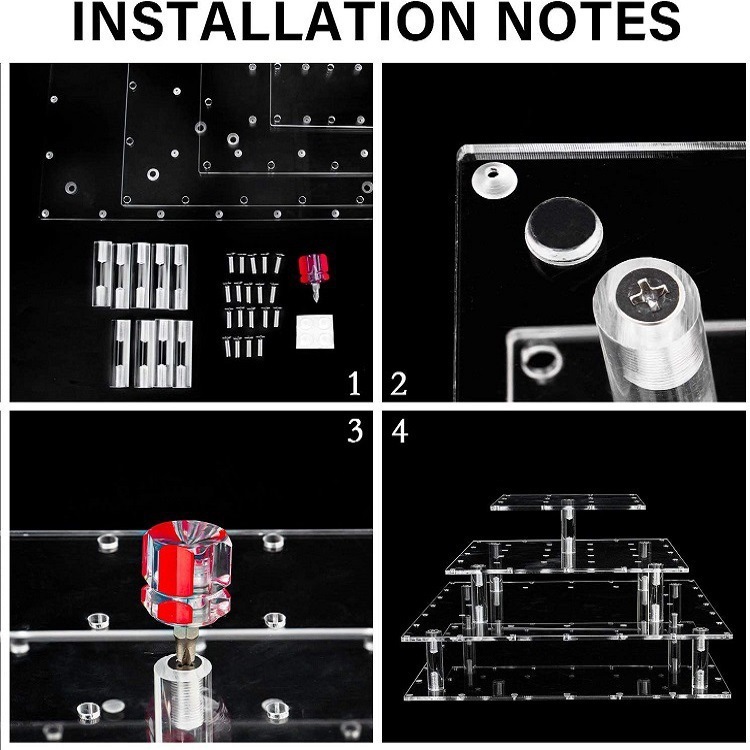 INSTALLATION NOTES

1

2

3

4