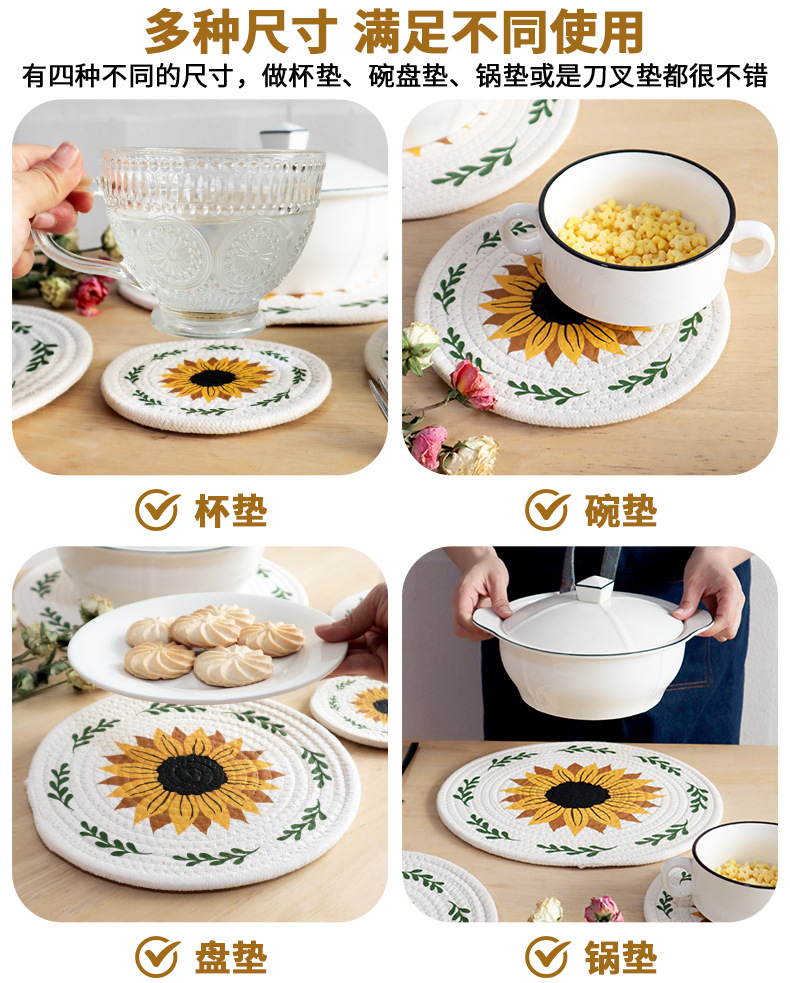 多种尺寸 满足不同使用

有四种不同的尺寸，做杯垫、碗盘垫、锅垫或是刀叉垫都很不错

杯垫

碗垫

盘垫

锅垫