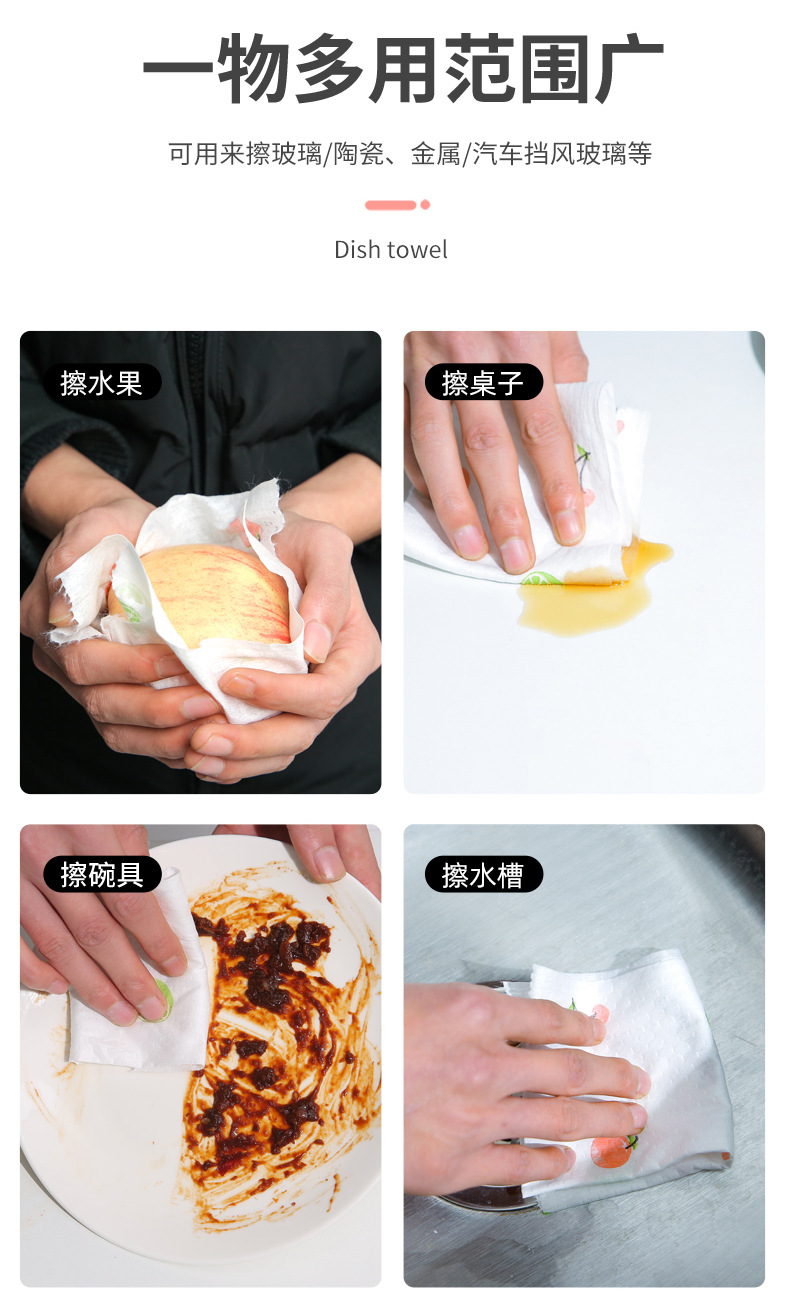 一物多用范围广

可用来擦玻璃/陶瓷、金属/汽车挡风玻璃等

Dish towel

擦水果

擦桌子

擦碗具

擦水槽