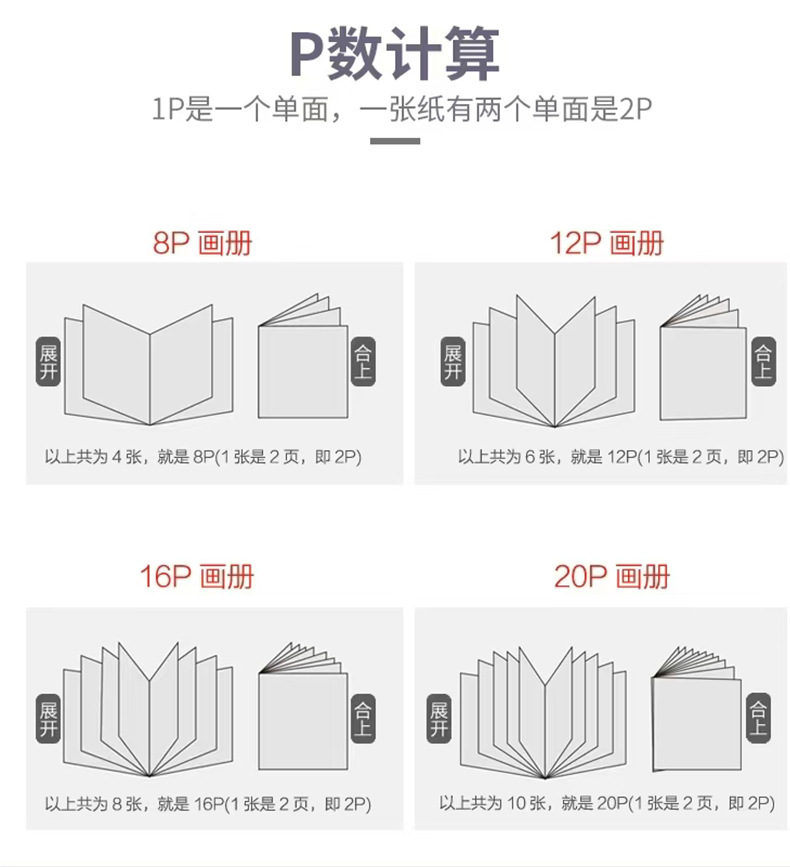 P数计算

1P是一个单面，一张纸有两个单面是2P

8P 画册

展开

合上

以上共为 4 张，就是 8P(1 张是 2 页，即 2P)

12P 画册

展开

合上

以上共为 6 张，就是 12P(1 张是 2 页，即 2P)

16P 画册

展开

合上

以上共为 8 张，就是 16P(1 张是 2 页，即 2P)

20P 画册

展开

合上

以上共为 10 张，就是 20P(1 张是 2 页，即 2P)