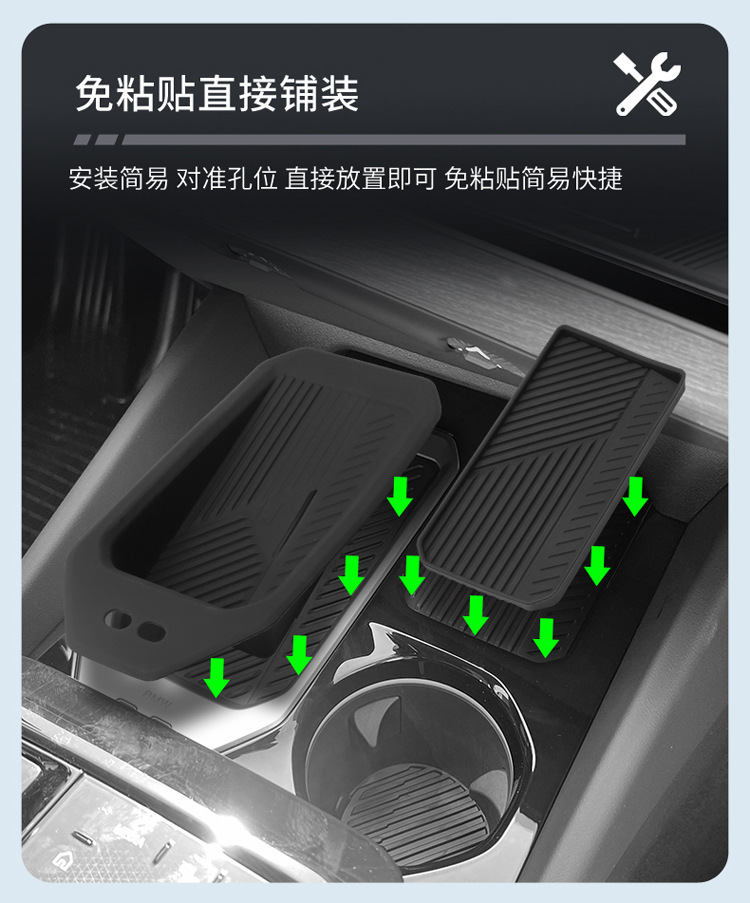 免粘贴直接铺装

安装简易 对准孔位 直接放置即可 免粘贴简易快捷