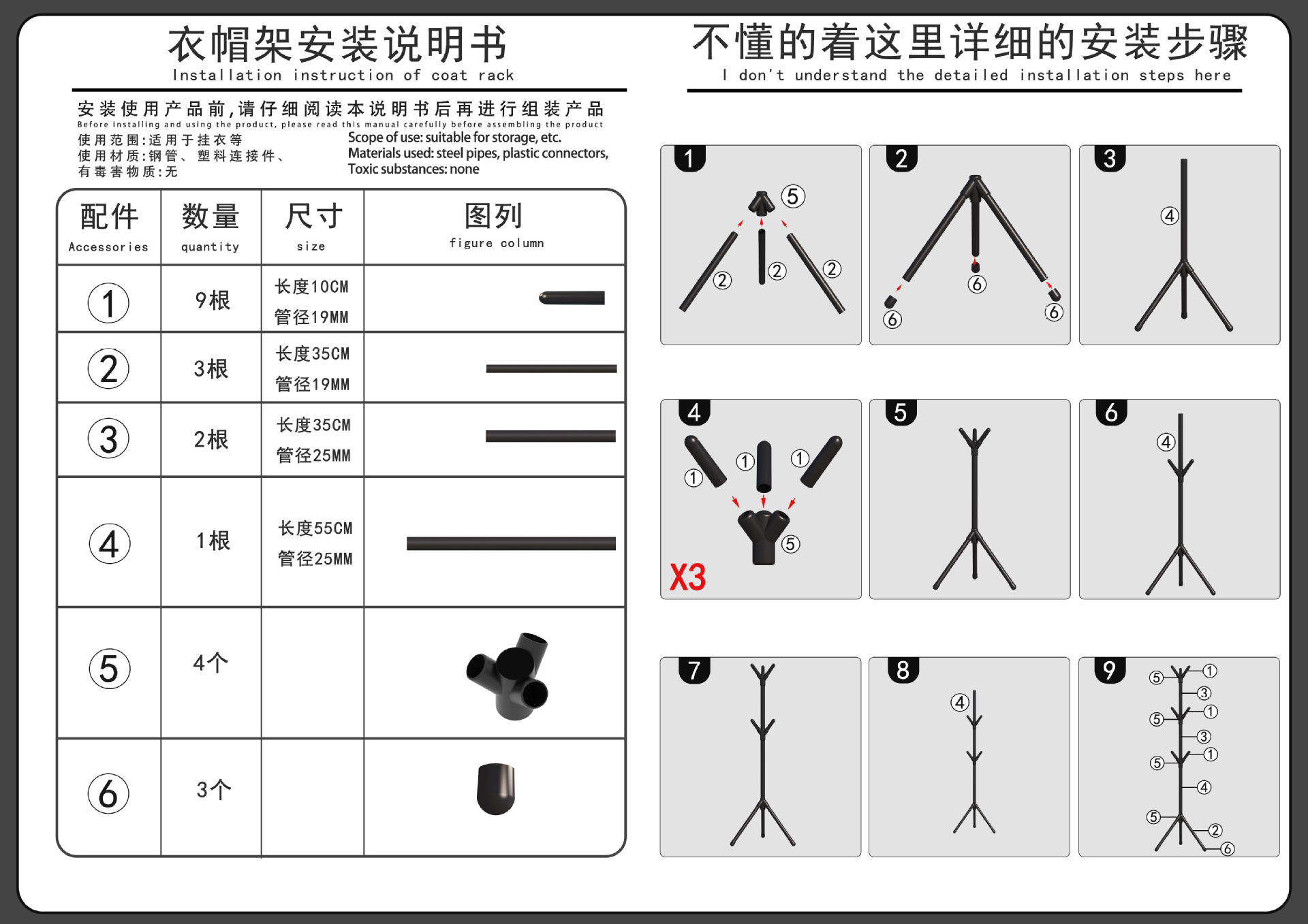 衣帽架安装说明书
Installation instruction of coat rack

安装使用产品前，请仔细阅读本说明书后再进行组装产品
Before installing and using the product, please read this manual carefully before assembling the product

使用范围：适用于挂衣等
使用材质：钢管、塑料连接件、
有毒害物质：无

Scope of use: suitable for storage, etc.
Materials used: steel pipes, plastic connectors,
Toxic substances: none

| 配件 Accessories | 数量 quantity | 尺寸 size | 图列 figure column |
|---|---|---|---|
| 1 | 9根 | 长度10CM 管径19MM | |
| 2 | 3根 | 长度35CM 管径19MM | |
| 3 | 2根 | 长度35CM 管径25MM | |
| 4 | 1根 | 长度55CM 管径25MM | |
| 5 | 4个 | | |
| 6 | 3个 | | |

不懂的着这里详细的安装步骤
I don't understand the detailed installation steps here

1
5
2
2
2

2
6
6
6

3
4

4
1
1
1
5
X3

5

6
4

7

8
4

9
5
1
3
5
1
3
5
1
4
5
2
6