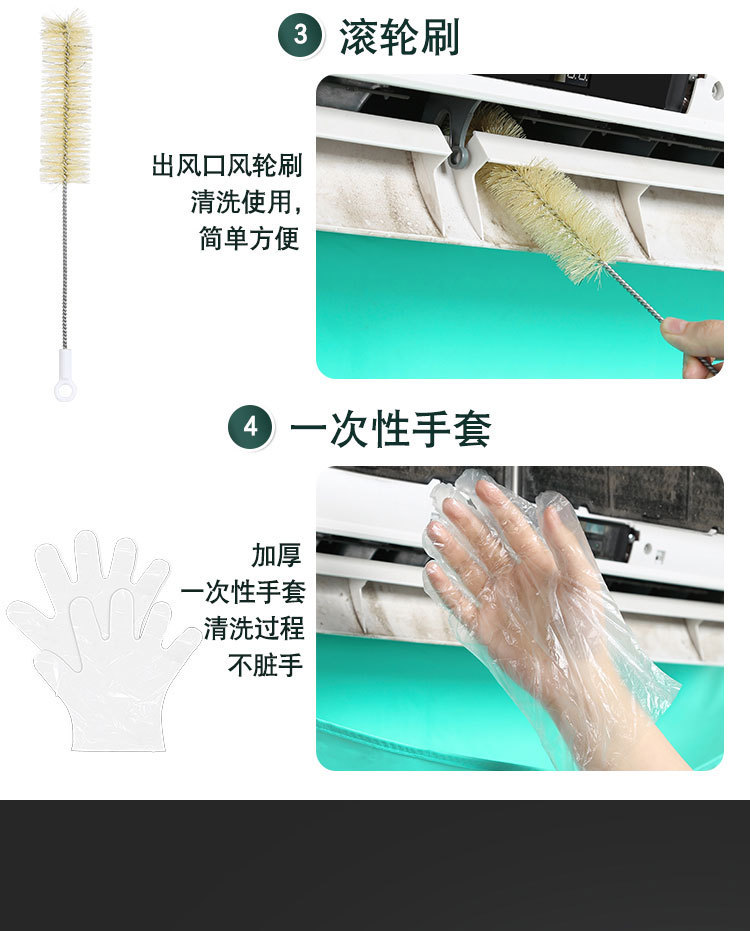 3 滚轮刷

出风口风轮刷
清洗使用，
简单方便

4 一次性手套

加厚
一次性手套
清洗过程
不脏手