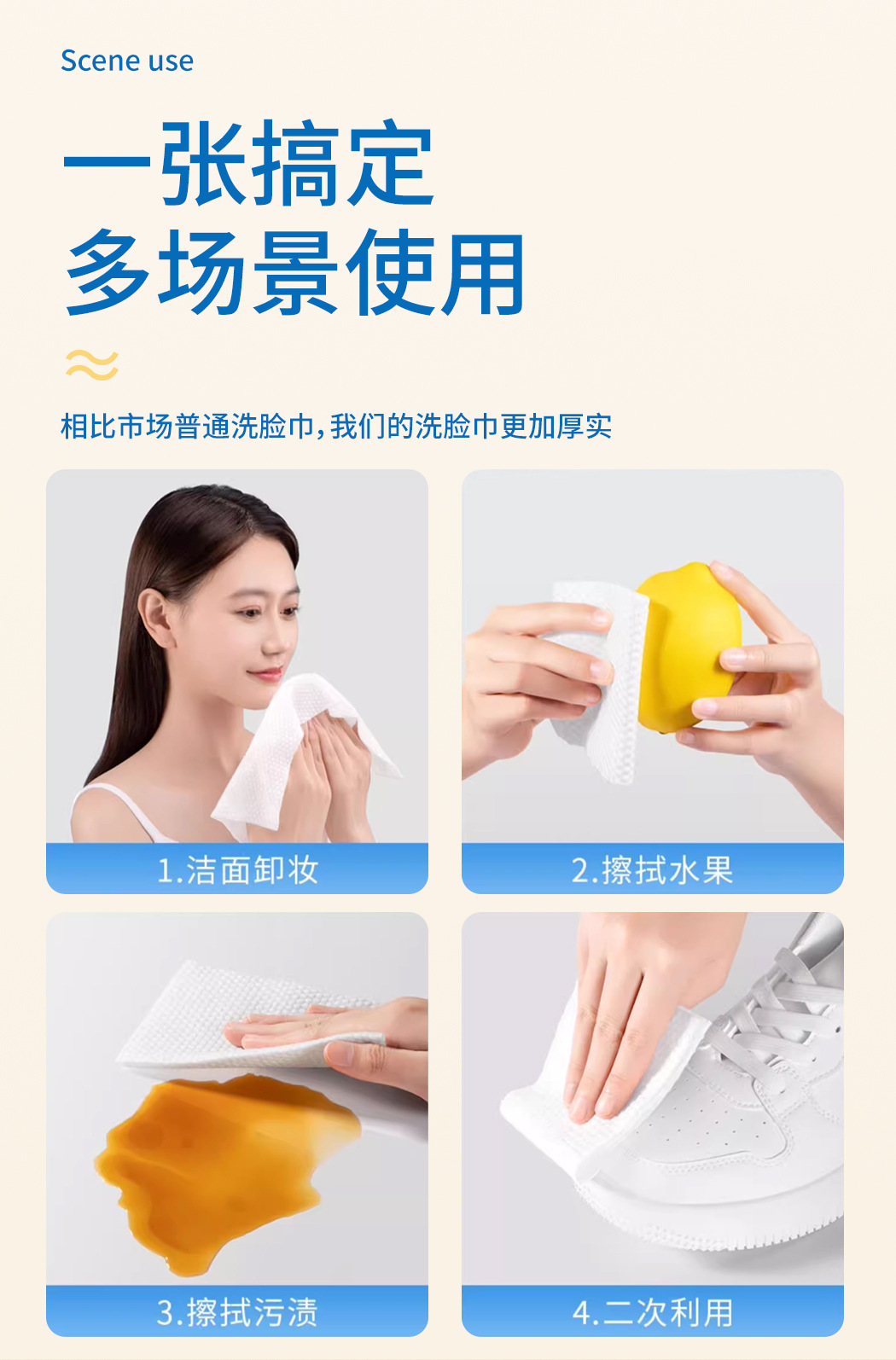 Scene use

一张搞定
多场景使用

相比市场普通洗脸巾，我们的洗脸巾更加厚实

1.洁面卸妆

2.擦拭水果

3.擦拭污渍

4.二次利用