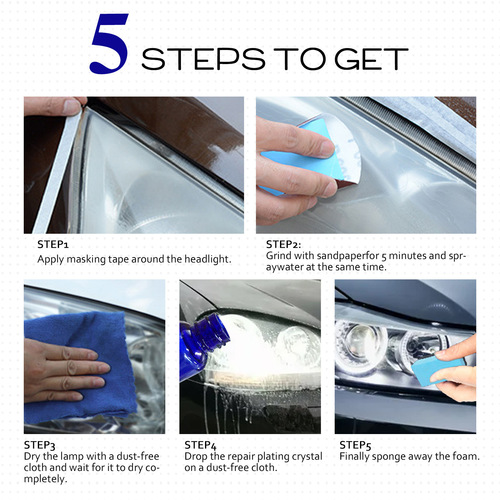 5 STEPS TO GET

STEP1
Apply masking tape around the headlight.

STEP2:
Grind with sandpaperfor 5 minutes and spraywater at the same time.

STEP3
Dry the lamp with a dust-free cloth and wait for it to dry completely.

STEP4
Drop the repair plating crystal on a dust-free cloth.

STEP5
Finally sponge away the foam.