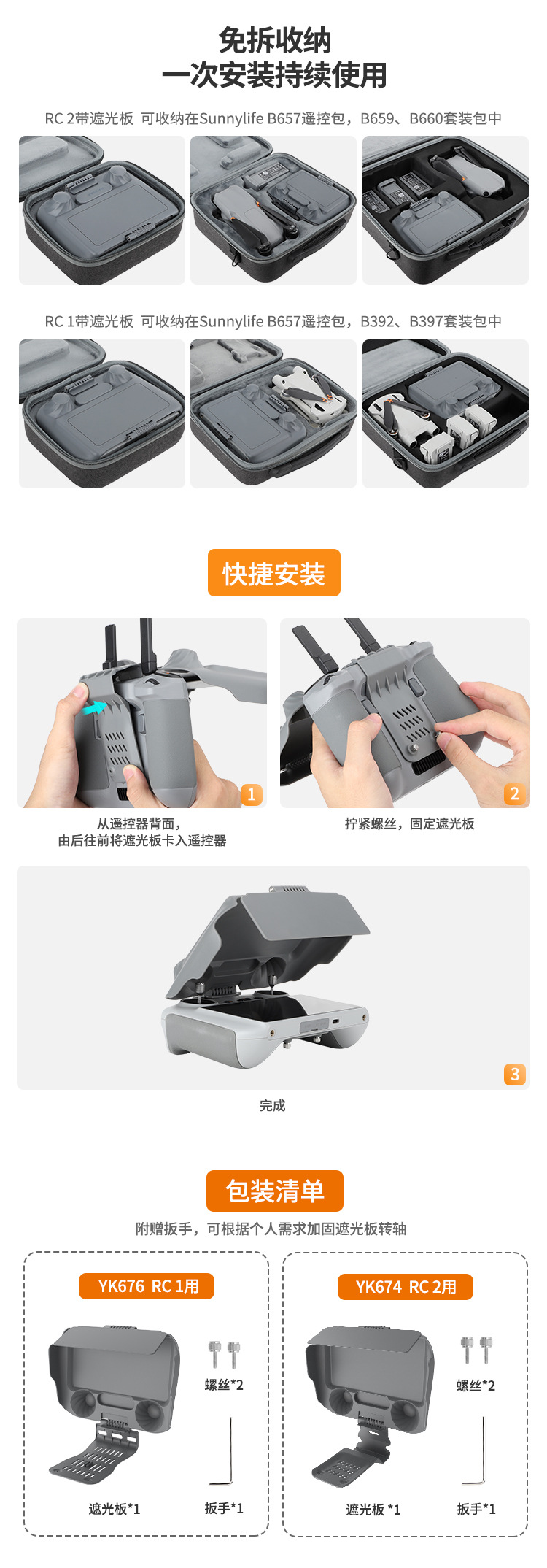 免拆收纳
一次安装持续使用

RC 2带遮光板 可收纳在Sunnylife B657遥控包，B659、B660套装包中

RC 1带遮光板 可收纳在Sunnylife B657遥控包，B392、B397套装包中

快捷安装

1
从遥控器背面，
由后往前将遮光板卡入遥控器

2
拧紧螺丝，固定遮光板

3
完成

包装清单

附赠扳手，可根据个人需求加固遮光板转轴

YK676 RC 1用
螺丝*2
遮光板*1
扳手*1

YK674 RC 2用
螺丝*2
遮光板 *1
扳手*1