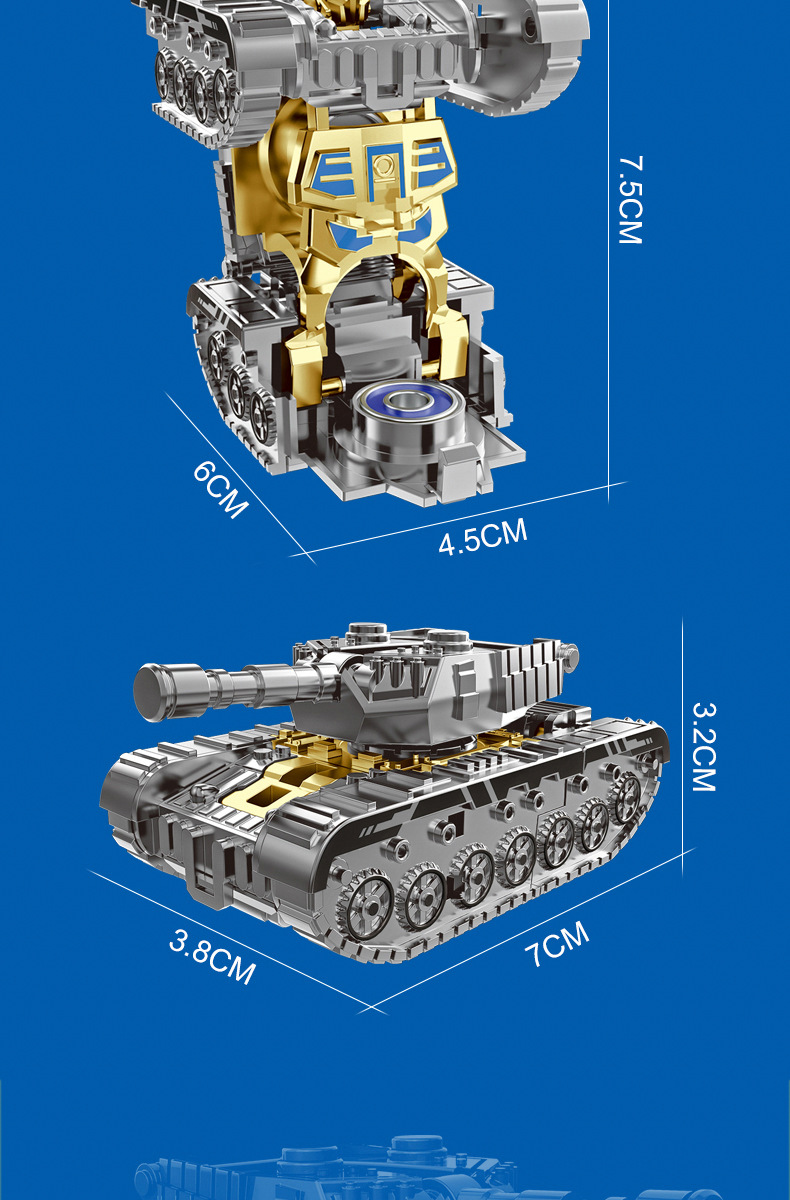 7.5CM

6CM

4.5CM

3.2CM

3.8CM

7CM