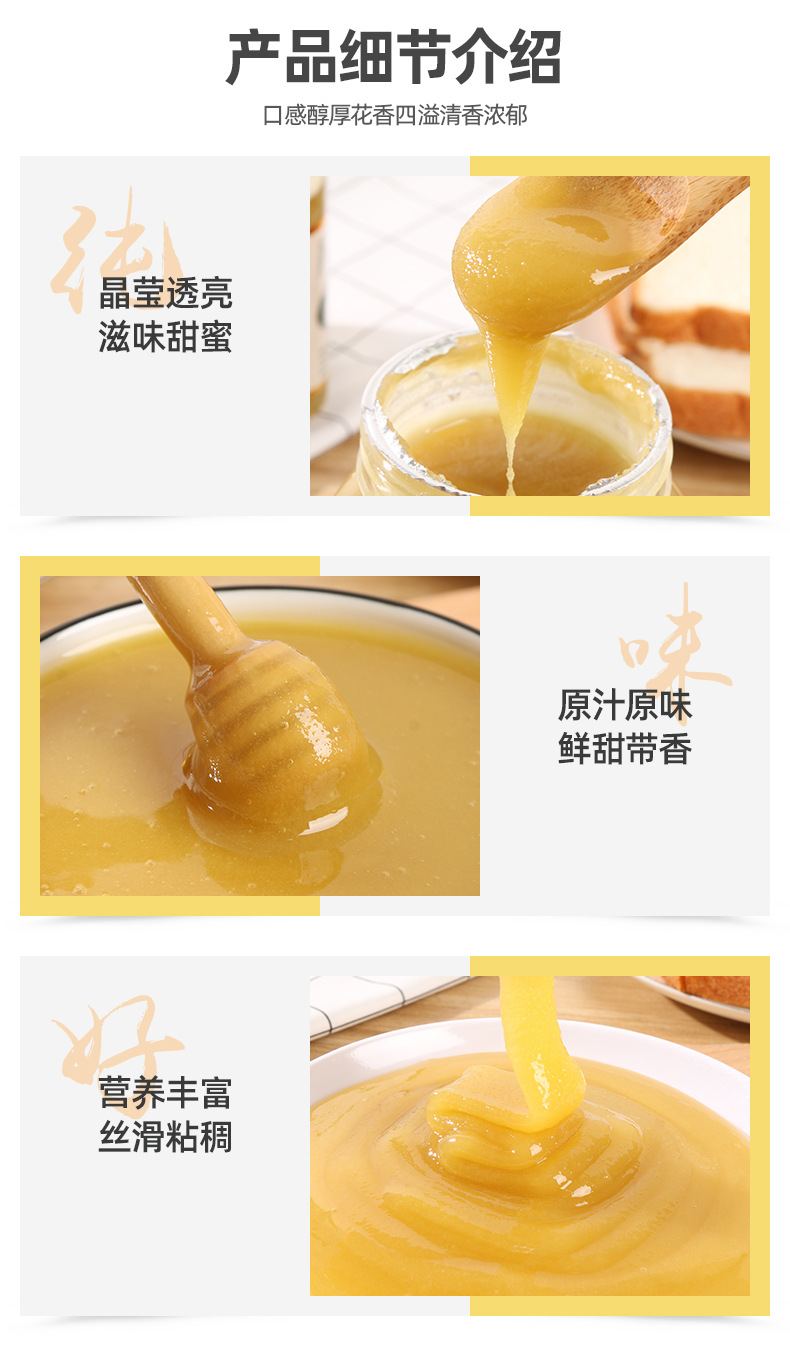 产品细节介绍

口感醇厚花香四溢清香浓郁

纯

晶莹透亮
滋味甜蜜

味

原汁原味
鲜甜带香

好

营养丰富
丝滑粘稠