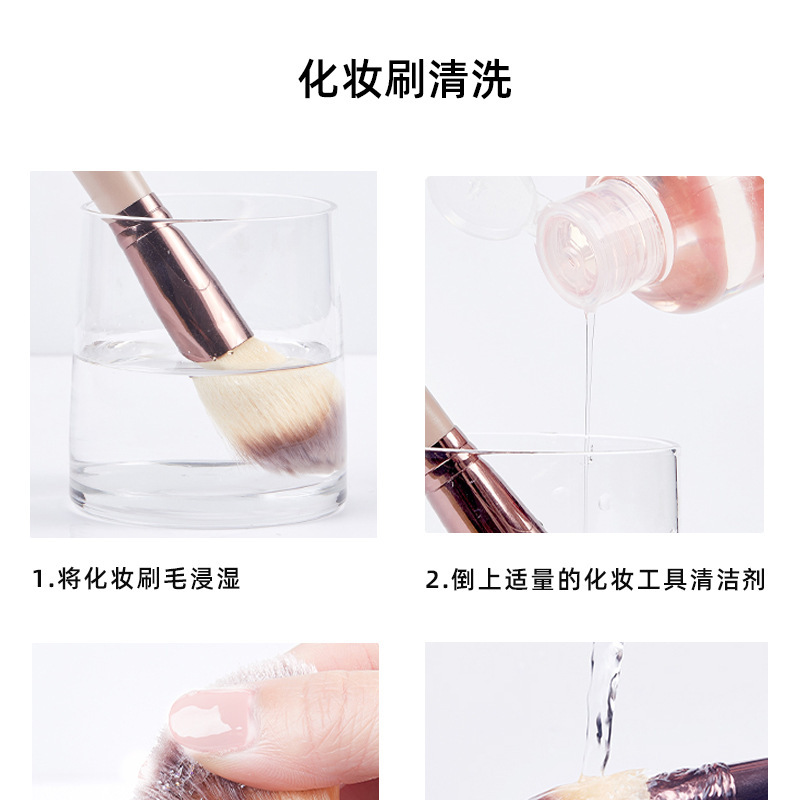 化妆刷清洗

1.将化妆刷毛浸湿

2.倒上适量的化妆工具清洁剂