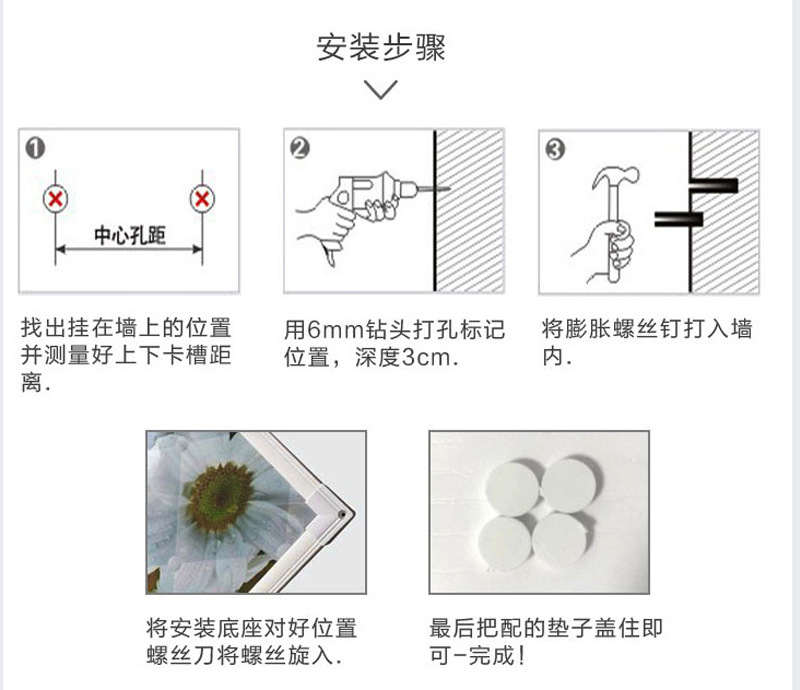 安装步骤

1

中心孔距

找出挂在墙上的位置并测量好上下卡槽距离.

2

用6mm钻头打孔标记位置，深度3cm.

3

将膨胀螺丝钉打入墙内.

将安装底座对好位置螺丝刀将螺丝旋入.

最后把配的垫子盖住即可-完成！