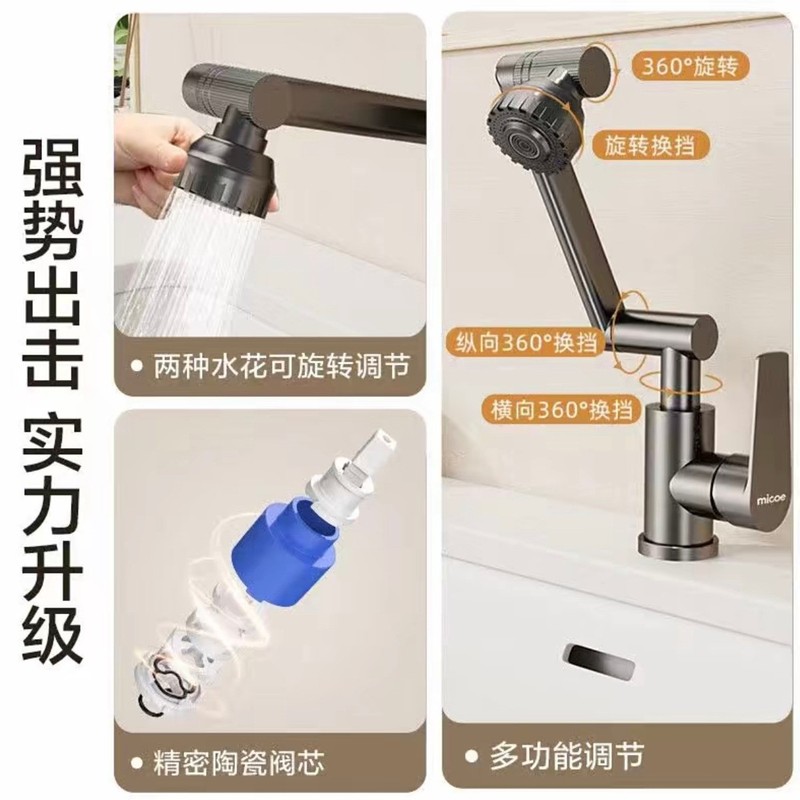 强势出击 实力升级

• 两种水花可旋转调节

• 精密陶瓷阀芯

360°旋转
旋转换挡
纵向360°换挡
横向360°换挡
micoe

• 多功能调节