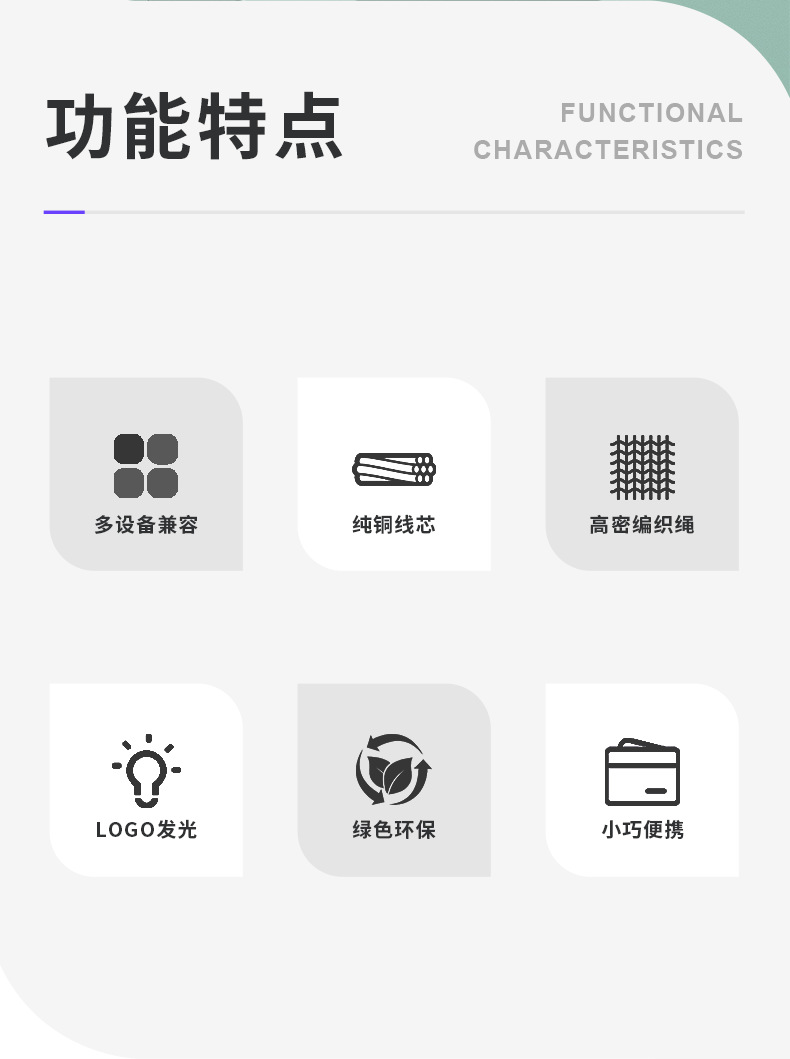 功能特点

FUNCTIONAL
CHARACTERISTICS

多设备兼容

纯铜线芯

高密编织绳

LOGO发光

绿色环保

小巧便携