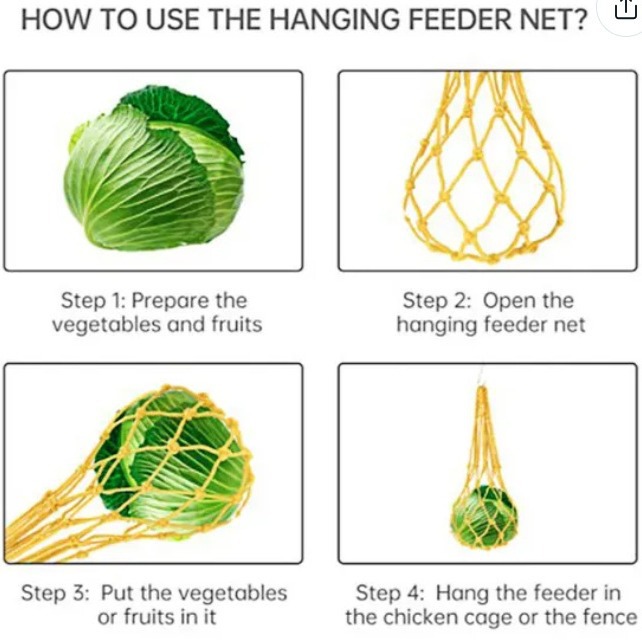 HOW TO USE THE HANGING FEEDER NET?

Step 1: Prepare the vegetables and fruits

Step 2: Open the hanging feeder net

Step 3: Put the vegetables or fruits in it

Step 4: Hang the feeder in the chicken cage or the fence