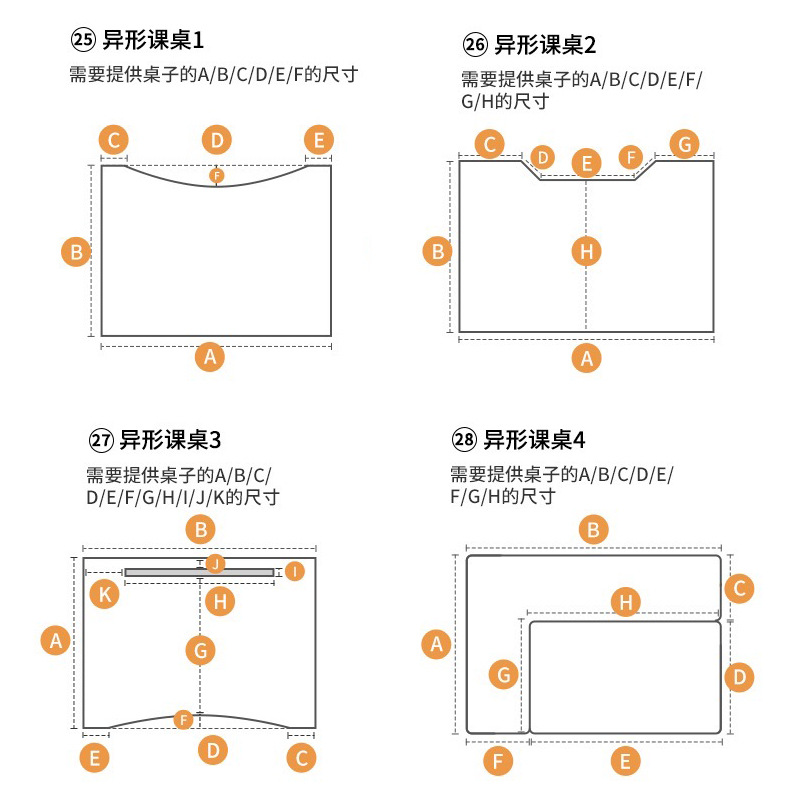 ㉕ 异形课桌1

需要提供桌子的A/B/C/D/E/F的尺寸

C D E
F
B
A

㉖ 异形课桌2

需要提供桌子的A/B/C/D/E/F/G/H的尺寸

C D E F G
B H
A

㉗ 异形课桌3

需要提供桌子的A/B/C/D/E/F/G/H/I/J/K的尺寸

B
J I
K H
A G
F
E D C

㉘ 异形课桌4

需要提供桌子的A/B/C/D/E/F/G/H的尺寸

B
C
H
A
G D
F E