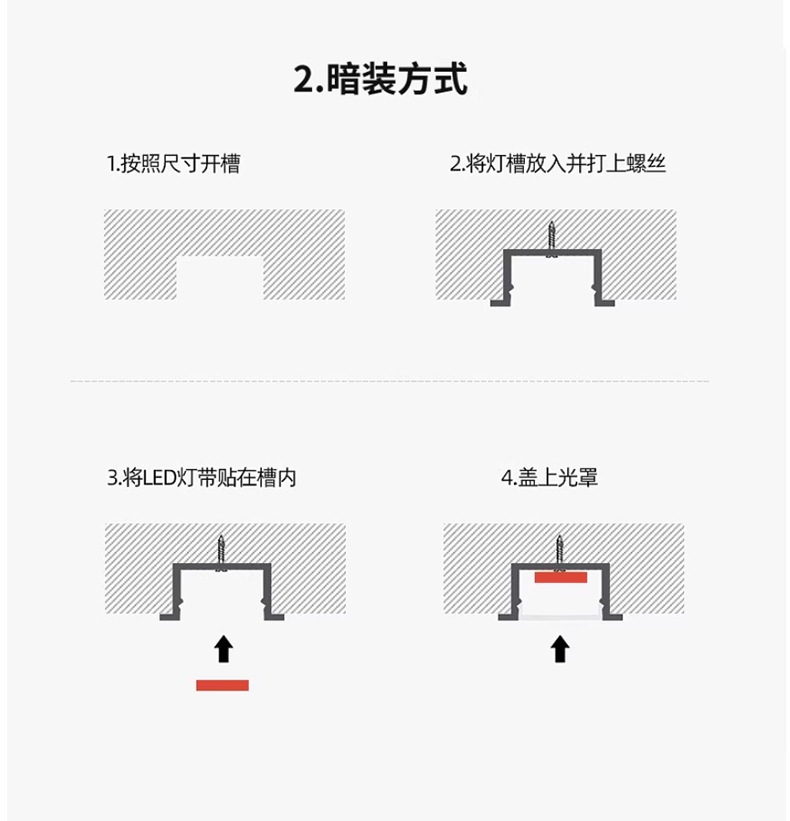 2.暗装方式

1.按照尺寸开槽

2.将灯槽放入并打上螺丝

3.将LED灯带贴在槽内

4.盖上光罩