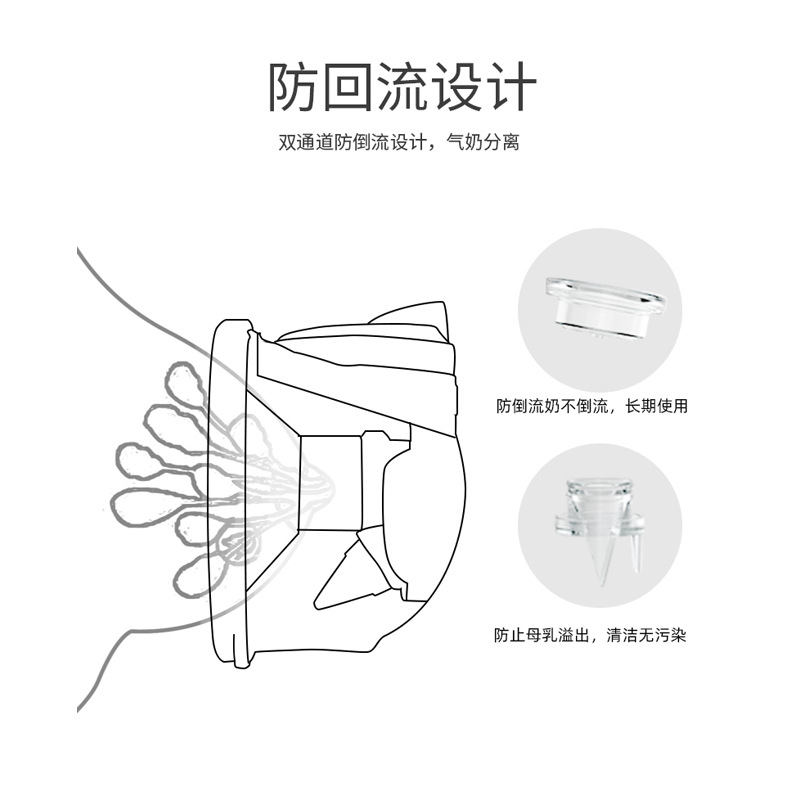 防回流设计

双通道防倒流设计，气奶分离

防倒流奶不倒流，长期使用

防止母乳溢出，清洁无污染