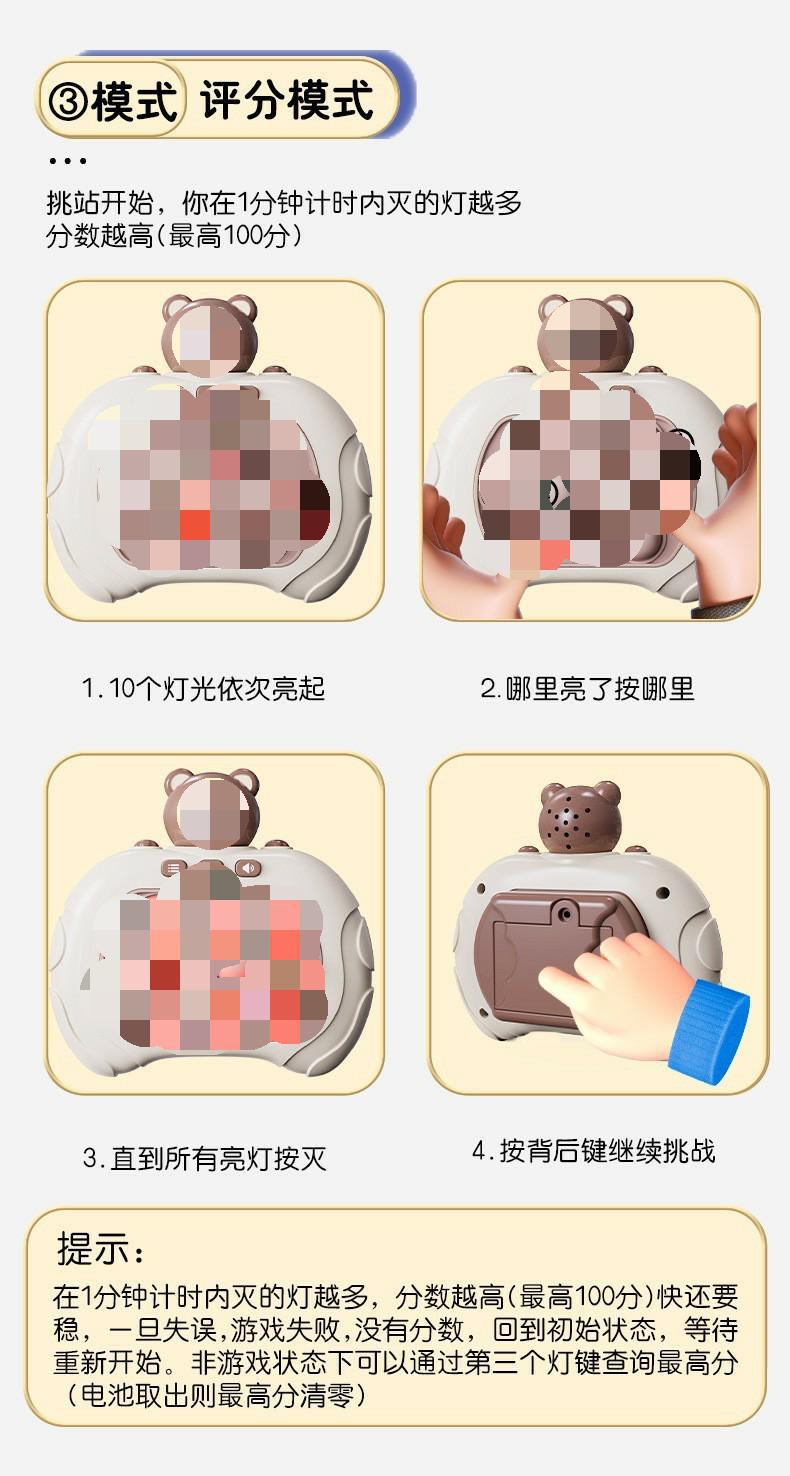 ③模式 评分模式

...

挑站开始，你在1分钟计时内灭的灯越多分数越高(最高100分)

1.10个灯光依次亮起

2.哪里亮了按哪里

3.直到所有亮灯按灭

4.按背后键继续挑战

提示：

在1分钟计时内灭的灯越多，分数越高(最高100分)快还要稳，一旦失误，游戏失败，没有分数，回到初始状态，等待重新开始。非游戏状态下可以通过第三个灯键查询最高分(电池取出则最高分清零)