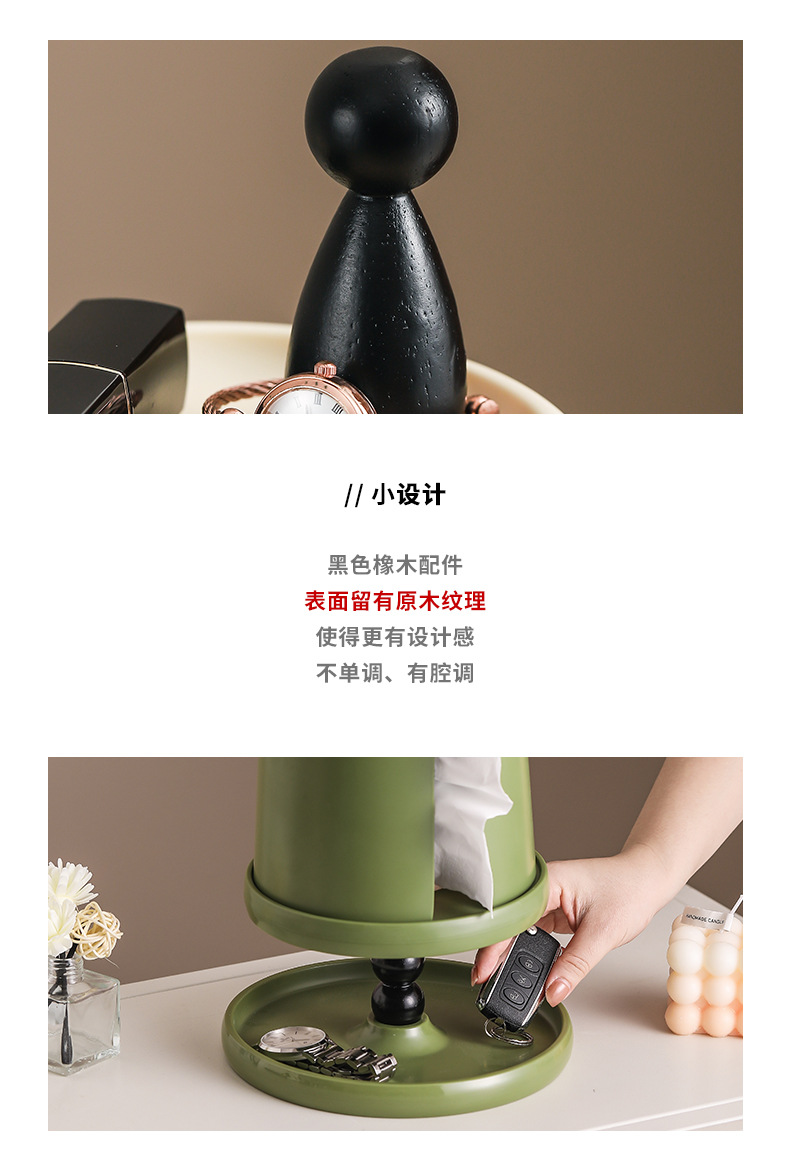 // 小设计

黑色橡木配件
表面留有原木纹理
使得更有设计感
不单调、有腔调

HANDMADE CANDLE