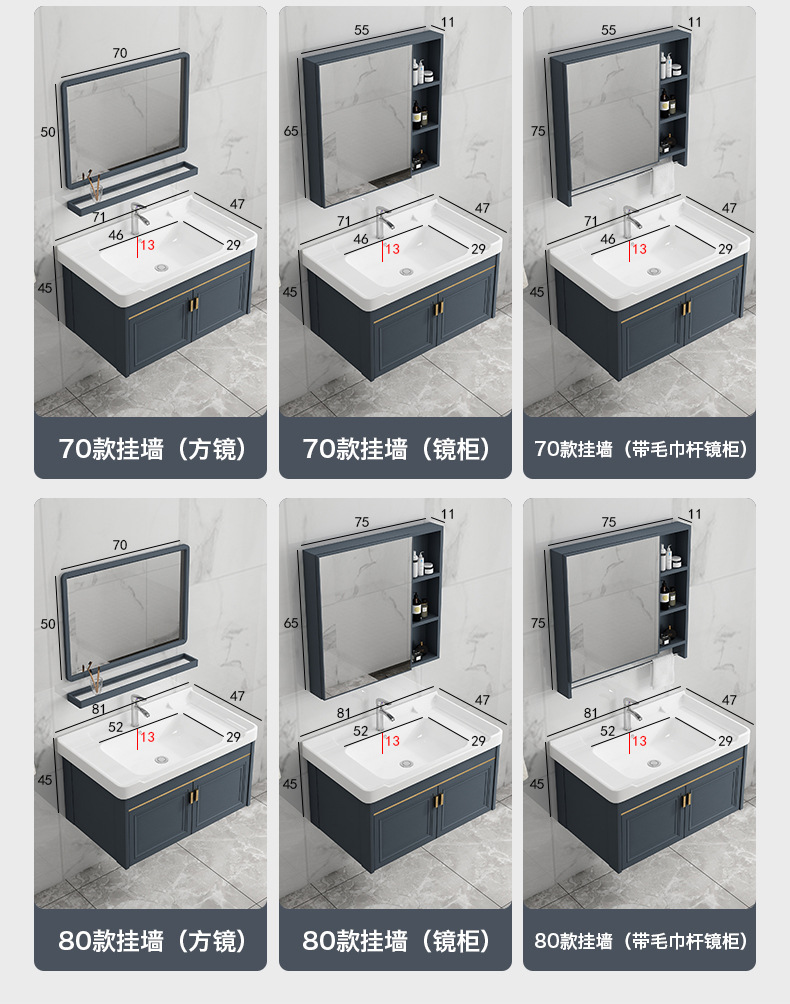 70
50
71
47
46
13
29
45
70款挂墙（方镜）

55
11
65
71
47
46
13
29
45
70款挂墙（镜柜）

55
11
75
71
47
46
13
29
45
70款挂墙（带毛巾杆镜柜）

70
50
81
47
52
13
29
45
80款挂墙（方镜）

75
11
65
81
47
52
13
29
45
80款挂墙（镜柜）

75
11
75
81
47
52
13
29
45
80款挂墙（带毛巾杆镜柜）