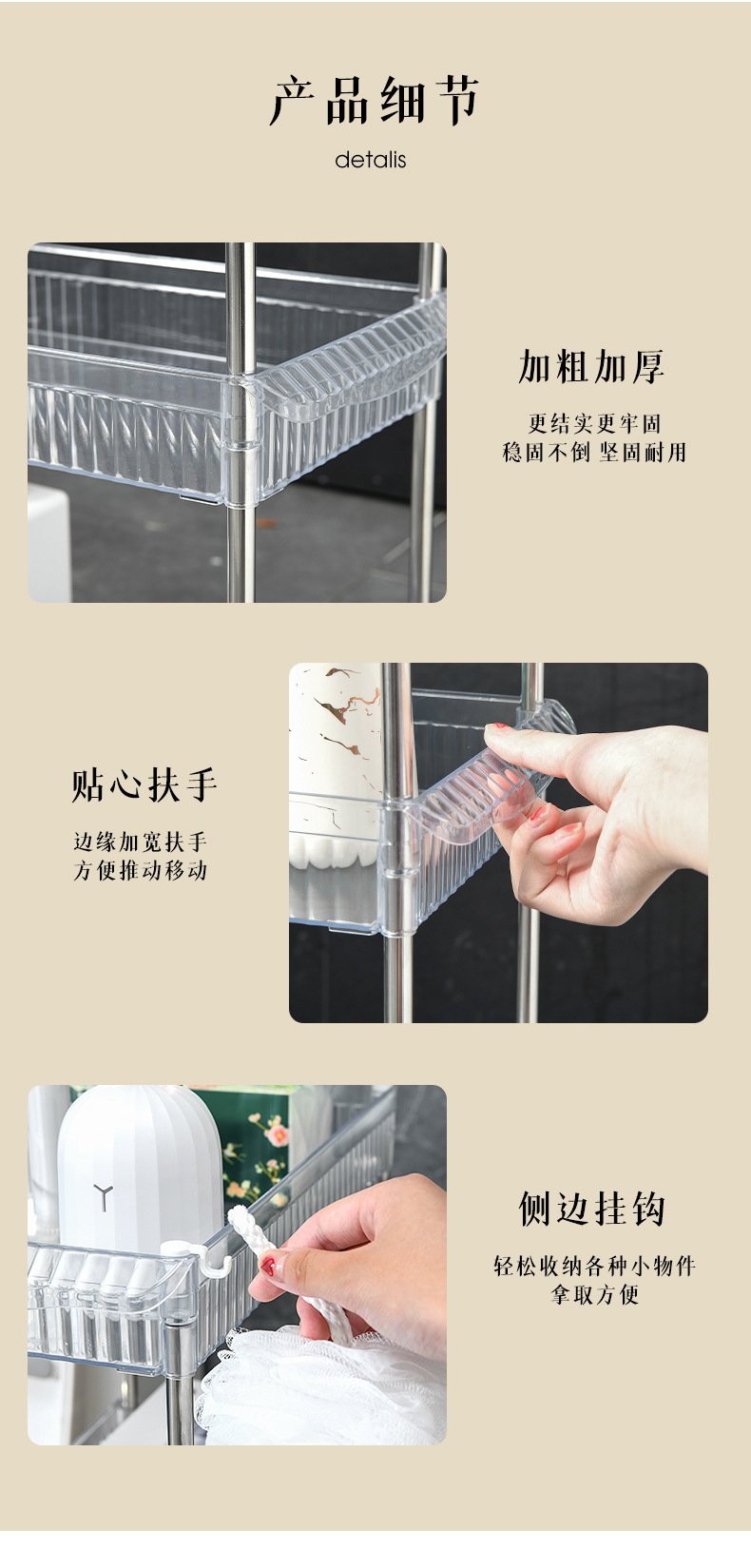 产品细节
detalis

加粗加厚
更结实更牢固
稳固不倒 坚固耐用

贴心扶手
边缘加宽扶手
方便推动移动

侧边挂钩
轻松收纳各种小物件
拿取方便