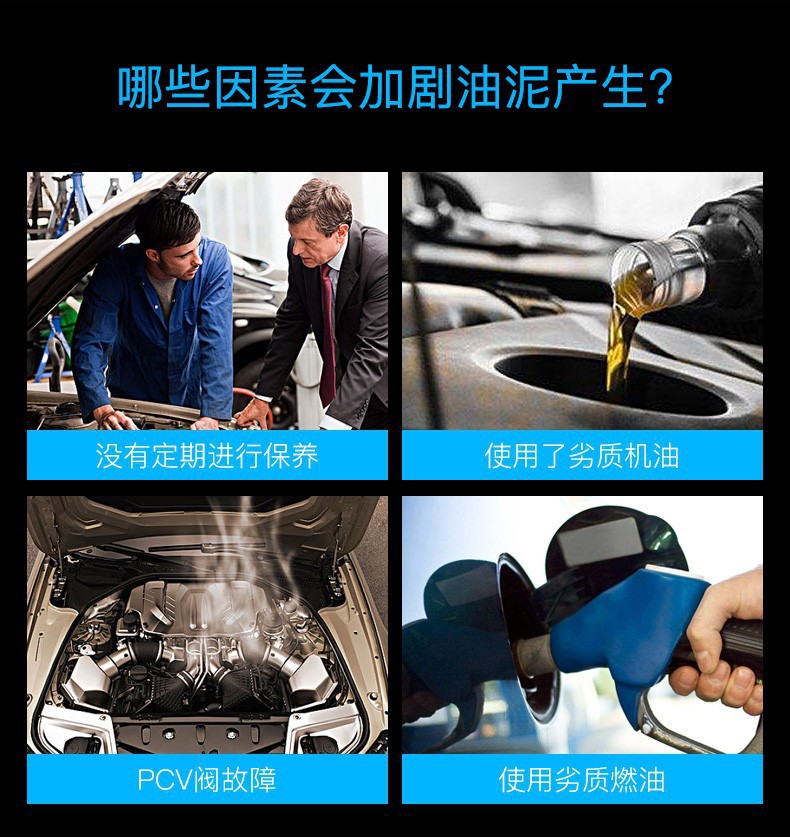 哪些因素会加剧油泥产生?

没有定期进行保养

使用了劣质机油

PCV阀故障

使用劣质燃油