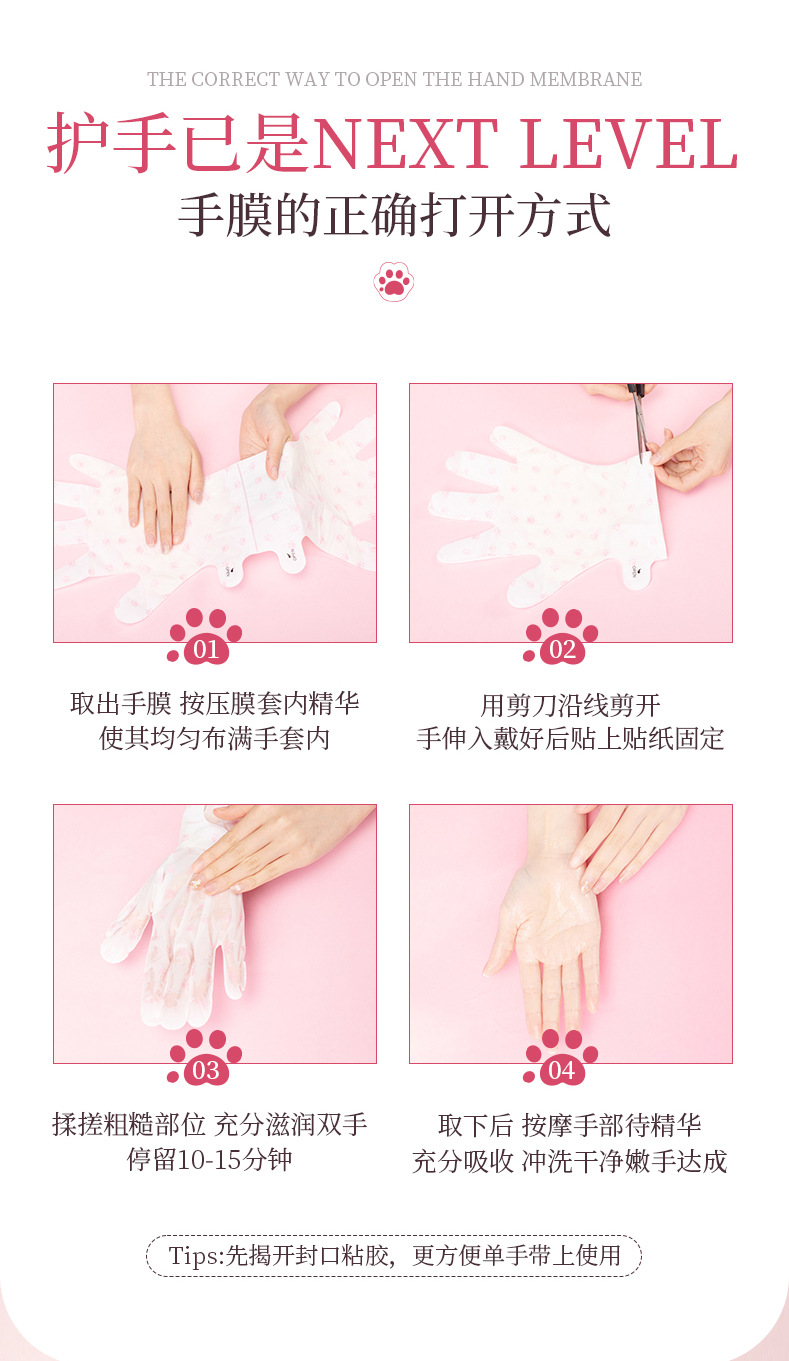 THE CORRECT WAY TO OPEN THE HAND MEMBRANE

护手已是NEXT LEVEL

手膜的正确打开方式

01

取出手膜 按压膜套内精华
使其均匀布满手套内

02

用剪刀沿线剪开
手伸入戴好后贴上贴纸固定

03

揉搓粗糙部位 充分滋润双手
停留10-15分钟

04

取下后 按摩手部待精华
充分吸收 冲洗干净嫩手达成

Tips:先揭开封口粘胶，更方便单手带上使用