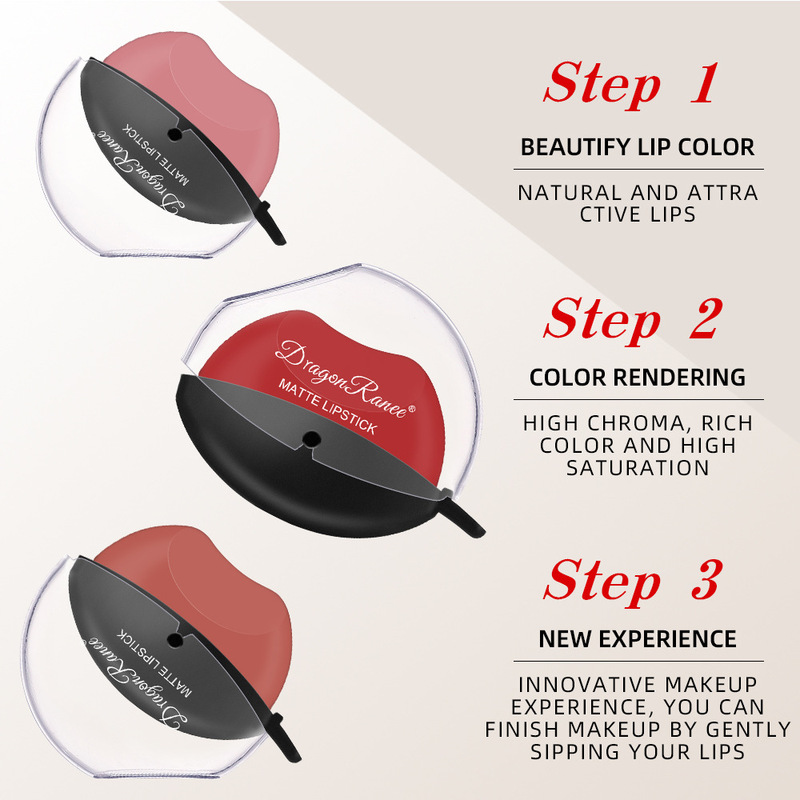 DragonRanee
MATTE LIPSTICK

DragonRanee®
MATTE LIPSTICK

DragonRanee
MATTE LIPSTICK

Step 1

BEAUTIFY LIP COLOR

NATURAL AND ATTRA CTIVE LIPS

Step 2

COLOR RENDERING

HIGH CHROMA, RICH COLOR AND HIGH SATURATION

Step 3

NEW EXPERIENCE

INNOVATIVE MAKEUP EXPERIENCE, YOU CAN FINISH MAKEUP BY GENTLY SIPPING YOUR LIPS