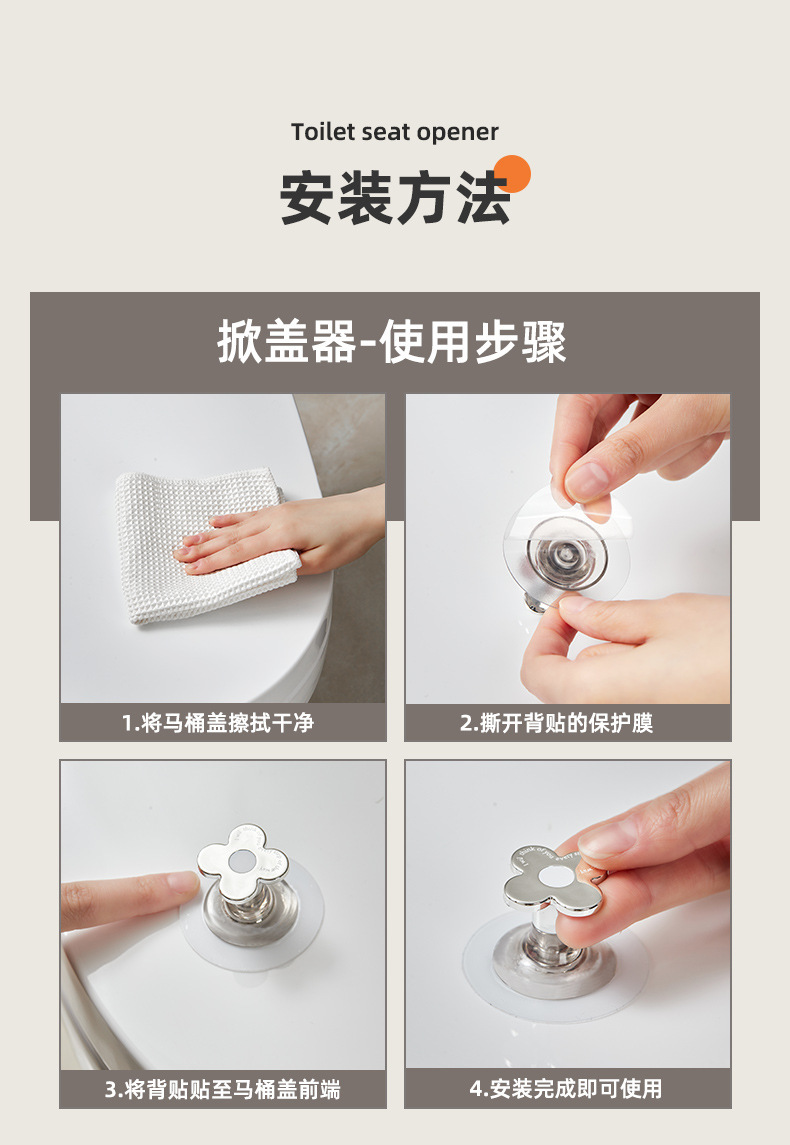 Toilet seat opener

安装方法

掀盖器-使用步骤

1.将马桶盖擦拭干净

2.撕开背贴的保护膜

3.将背贴贴至马桶盖前端

4.安装完成即可使用