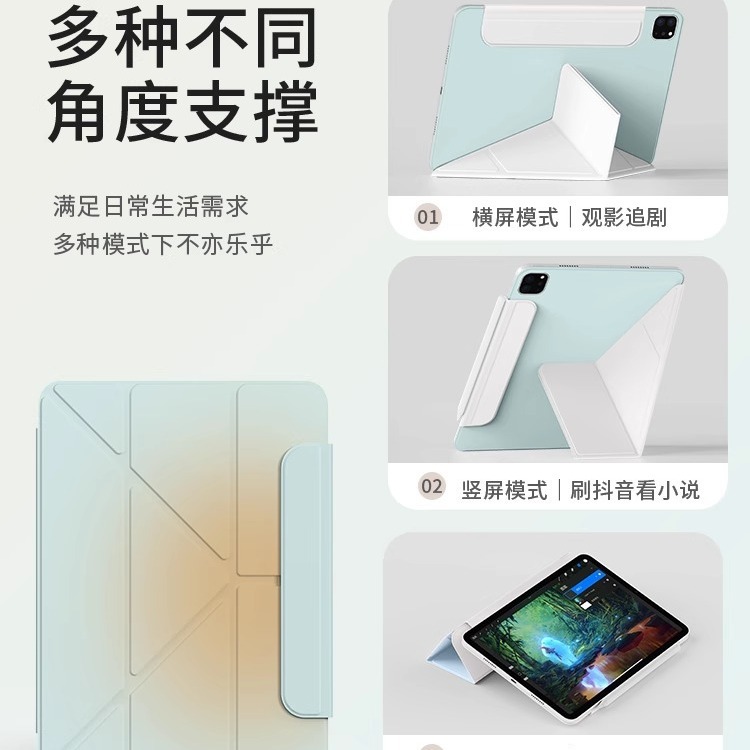 多种不同
角度支撑

满足日常生活需求
多种模式下不亦乐乎

01 横屏模式｜观影追剧

02 竖屏模式｜刷抖音看小说