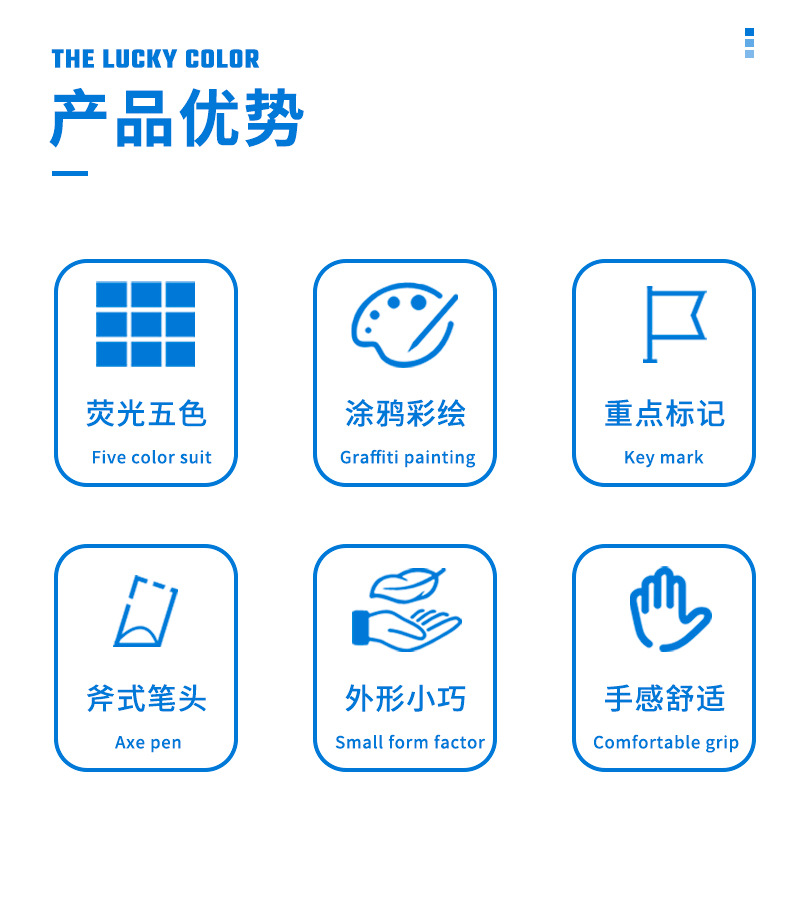 THE LUCKY COLOR

产品优势

荧光五色
Five color suit

涂鸦彩绘
Graffiti painting

重点标记
Key mark

斧式笔头
Axe pen

外形小巧
Small form factor

手感舒适
Comfortable grip