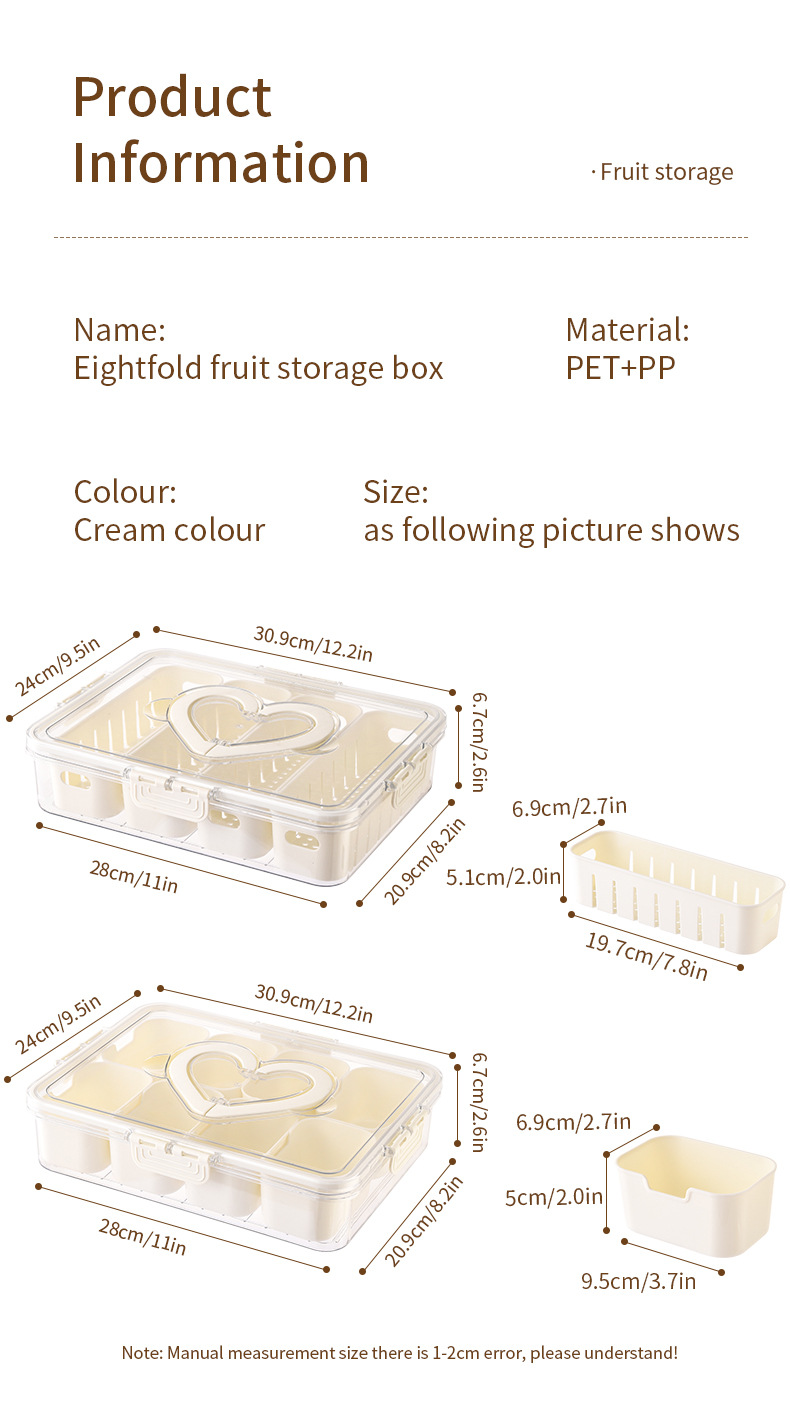 Product Information

· Fruit storage

Name:
Eightfold fruit storage box

Material:
PET+PP

Colour:
Cream colour

Size:
as following picture shows

24cm/9.5in
30.9cm/12.2in
6.7cm/2.6in
28cm/11in
20.9cm/8.2in

6.9cm/2.7in
5.1cm/2.0in
19.7cm/7.8in

24cm/9.5in
30.9cm/12.2in
6.7cm/2.6in
28cm/11in
20.9cm/8.2in

6.9cm/2.7in
5cm/2.0in
9.5cm/3.7in

Note: Manual measurement size there is 1-2cm error, please understand!