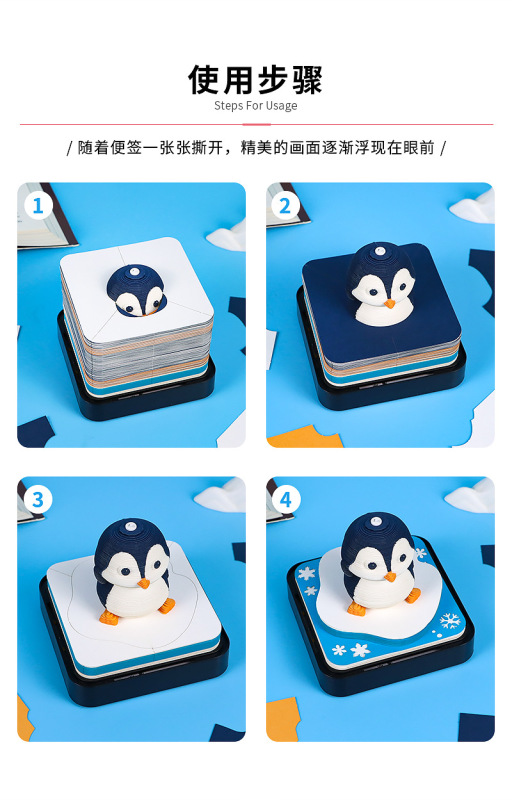 使用步骤
Steps For Usage

/ 随着便签一张张撕开，精美的画面逐渐浮现在眼前 /

1

2

3

4