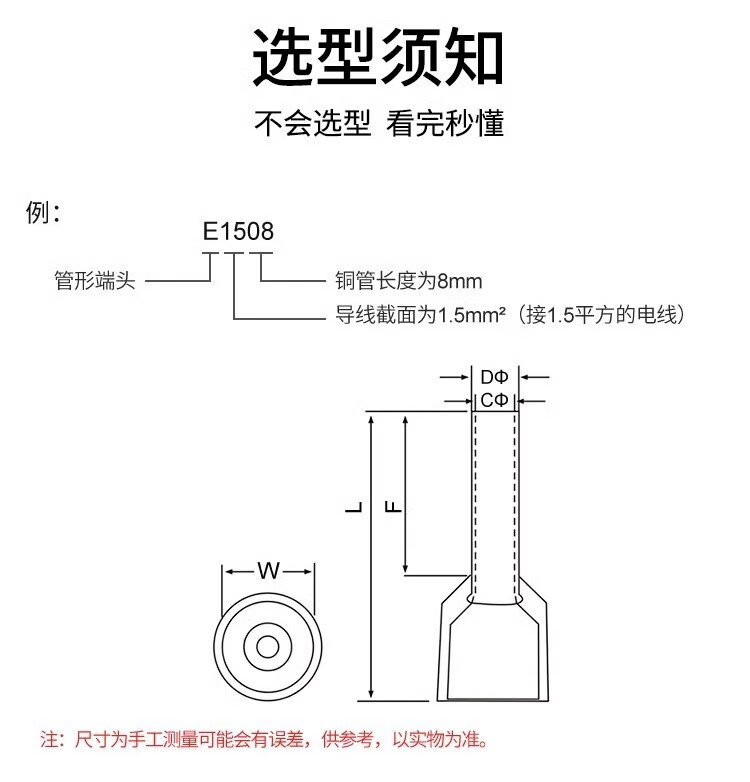 选型须知

不会选型 看完秒懂

例：

E1508

管形端头

铜管长度为8mm

导线截面为1.5mm²（接1.5平方的电线）

DΦ

CΦ

L

F

W

注：尺寸为手工测量可能会有误差，供参考，以实物为准。