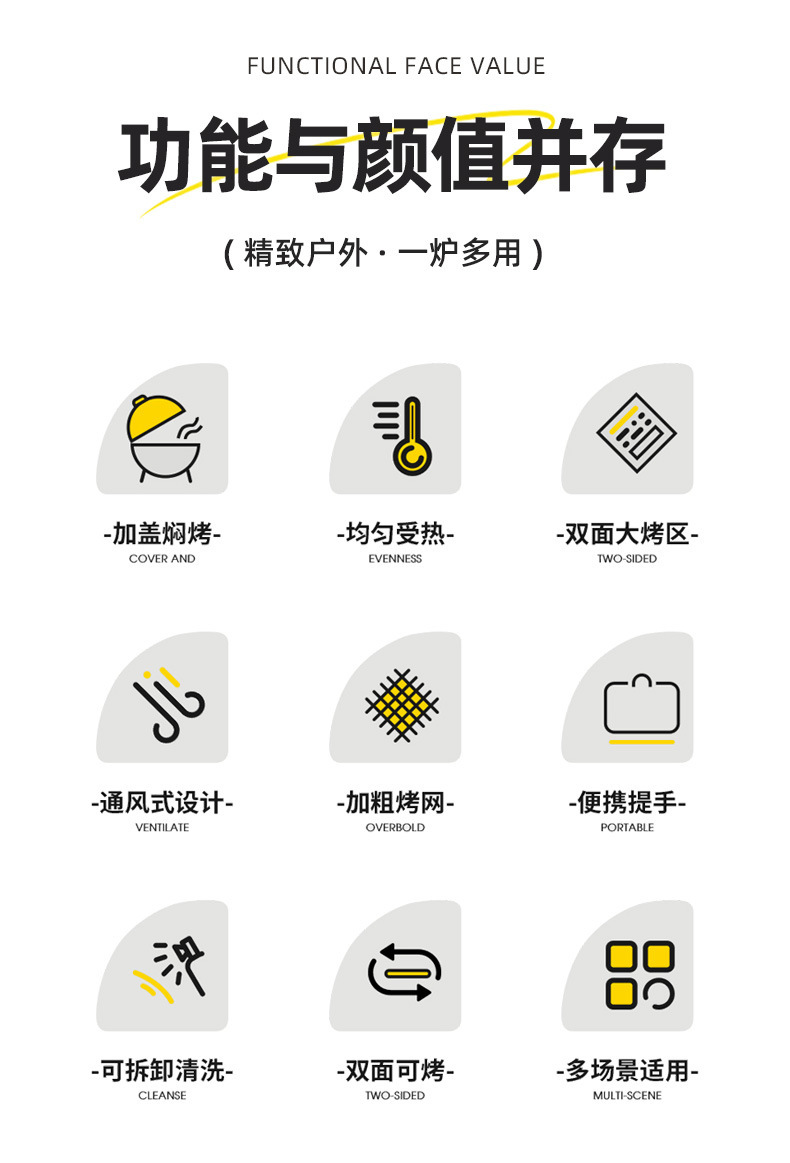 FUNCTIONAL FACE VALUE

功能与颜值并存

（精致户外·一炉多用）

-加盖焖烤-
COVER AND

-均匀受热-
EVENNESS

-双面大烤区-
TWO-SIDED

-通风式设计-
VENTILATE

-加粗烤网-
OVERBOLD

-便携提手-
PORTABLE

-可拆卸清洗-
CLEANSE

-双面可烤-
TWO-SIDED

-多场景适用-
MULTI-SCENE