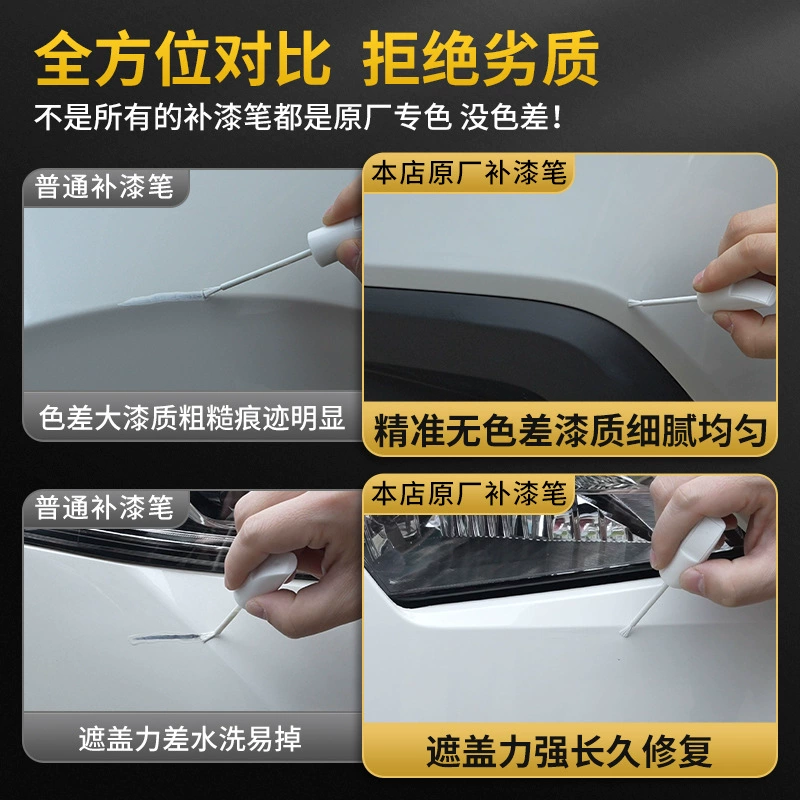 全方位对比 拒绝劣质

不是所有的补漆笔都是原厂专色 没色差！

普通补漆笔

色差大漆质粗糙痕迹明显

本店原厂补漆笔

精准无色差漆质细腻均匀

普通补漆笔

遮盖力差水洗易掉

本店原厂补漆笔

遮盖力强长久修复