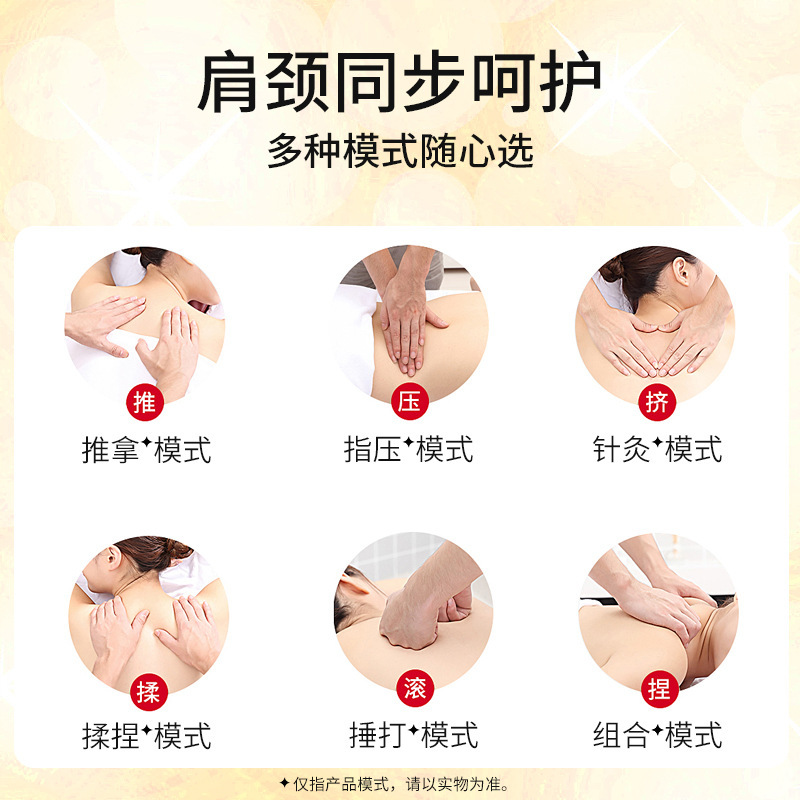 肩颈同步呵护
多种模式随心选

推
推拿✦模式

压
指压✦模式

挤
针灸✦模式

揉
揉捏✦模式

滚
捶打✦模式

捏
组合✦模式

✦仅指产品模式，请以实物为准。