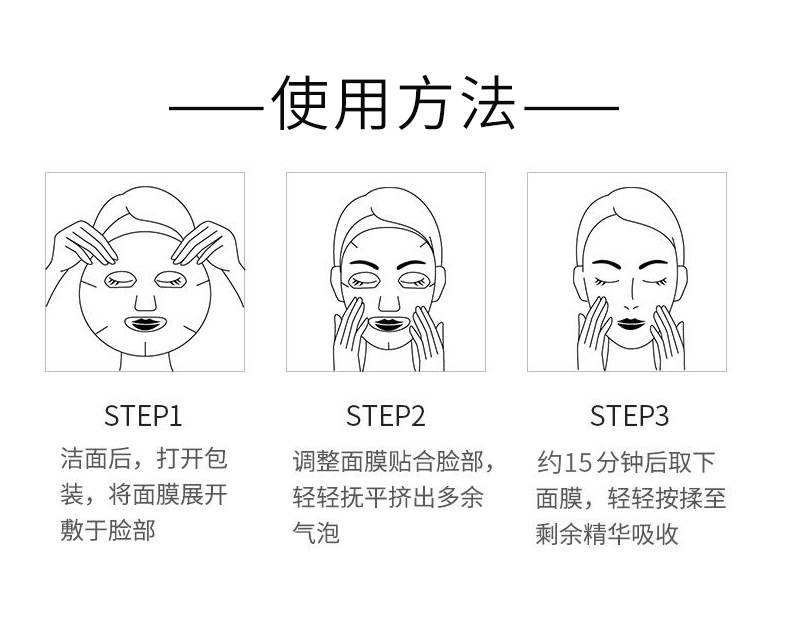 ——使用方法——

STEP1

洁面后，打开包装，将面膜展开敷于脸部

STEP2

调整面膜贴合脸部，轻轻抚平挤出多余气泡

STEP3

约15分钟后取下面膜，轻轻按揉至剩余精华吸收