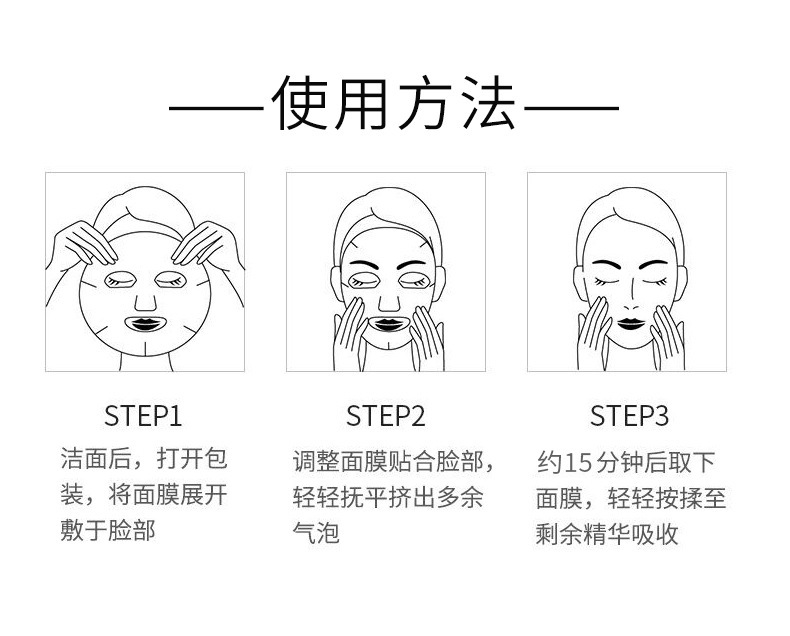 ——使用方法——

STEP1
洁面后，打开包装，将面膜展开敷于脸部

STEP2
调整面膜贴合脸部，轻轻抚平挤出多余气泡

STEP3
约15分钟后取下面膜，轻轻按揉至剩余精华吸收