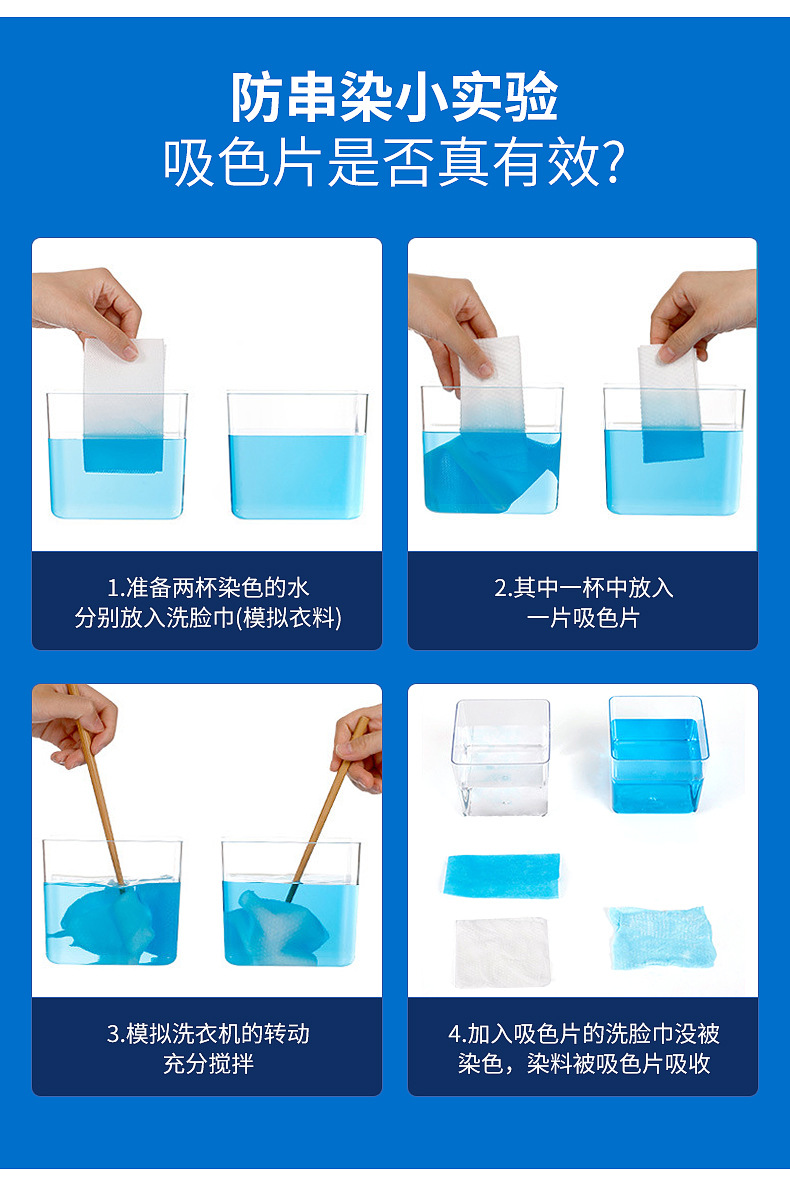 防串染小实验
吸色片是否真有效?

1.准备两杯染色的水
分别放入洗脸巾(模拟衣料)

2.其中一杯中放入
一片吸色片

3.模拟洗衣机的转动
充分搅拌

4.加入吸色片的洗脸巾没被
染色，染料被吸色片吸收