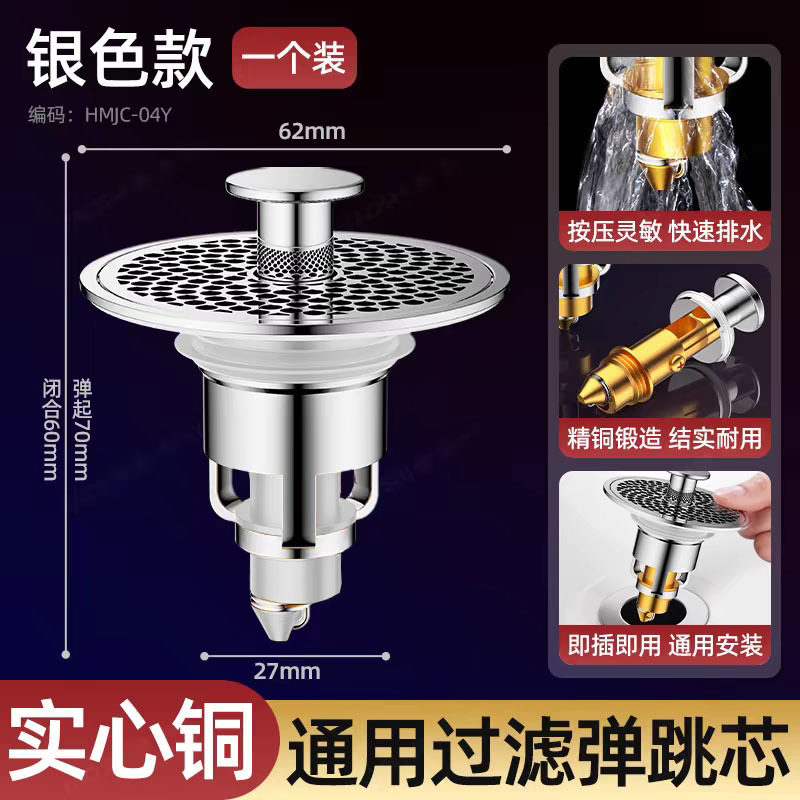 银色款 一个装
编码：HMJC-04Y

62mm

闭合60mm
弹起70mm

27mm

按压灵敏 快速排水

精铜锻造 结实耐用

即插即用 通用安装

实心铜 通用过滤弹跳芯