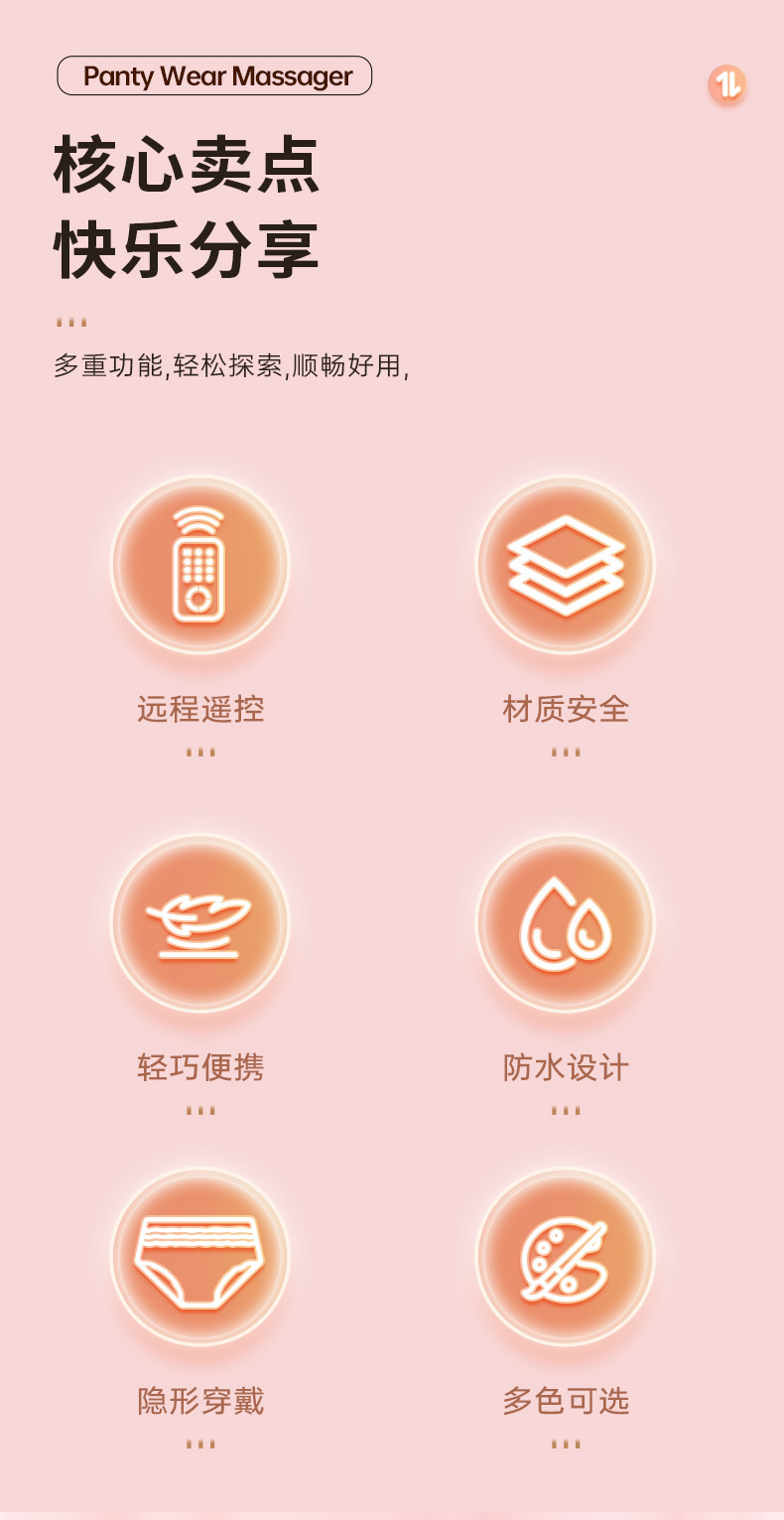 Panty Wear Massager

核心卖点
快乐分享

多重功能,轻松探索,顺畅好用,

远程遥控

材质安全

轻巧便携

防水设计

隐形穿戴

多色可选